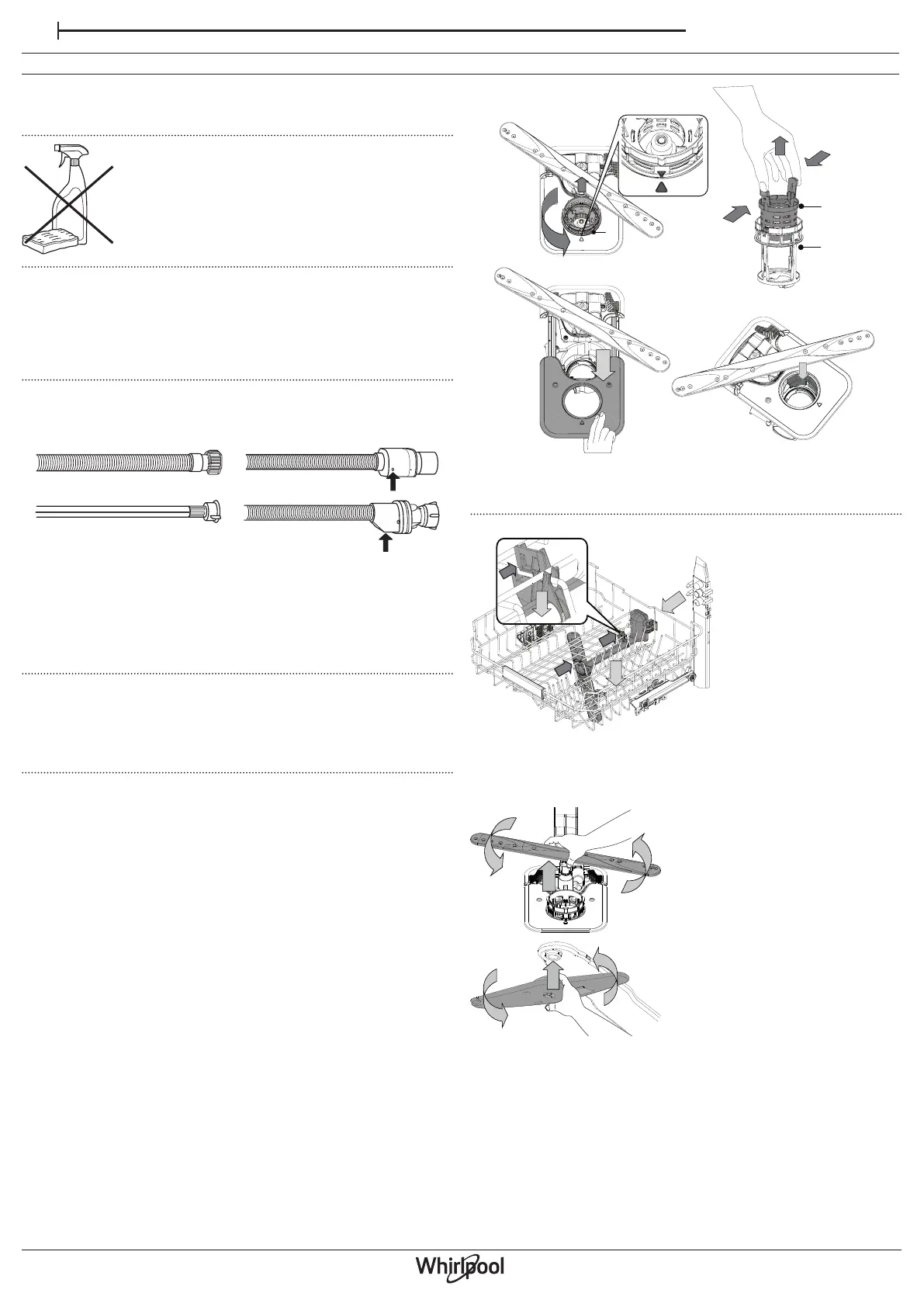 Whirlpool