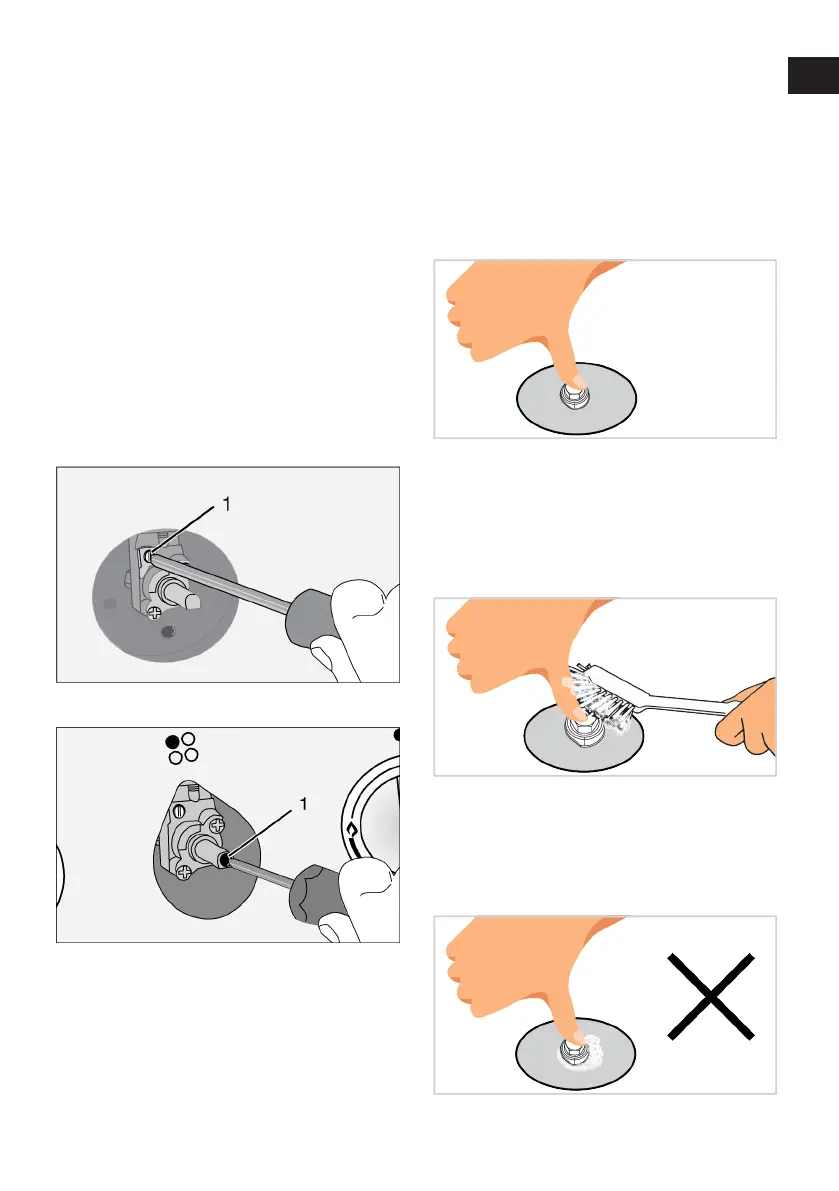 1

1