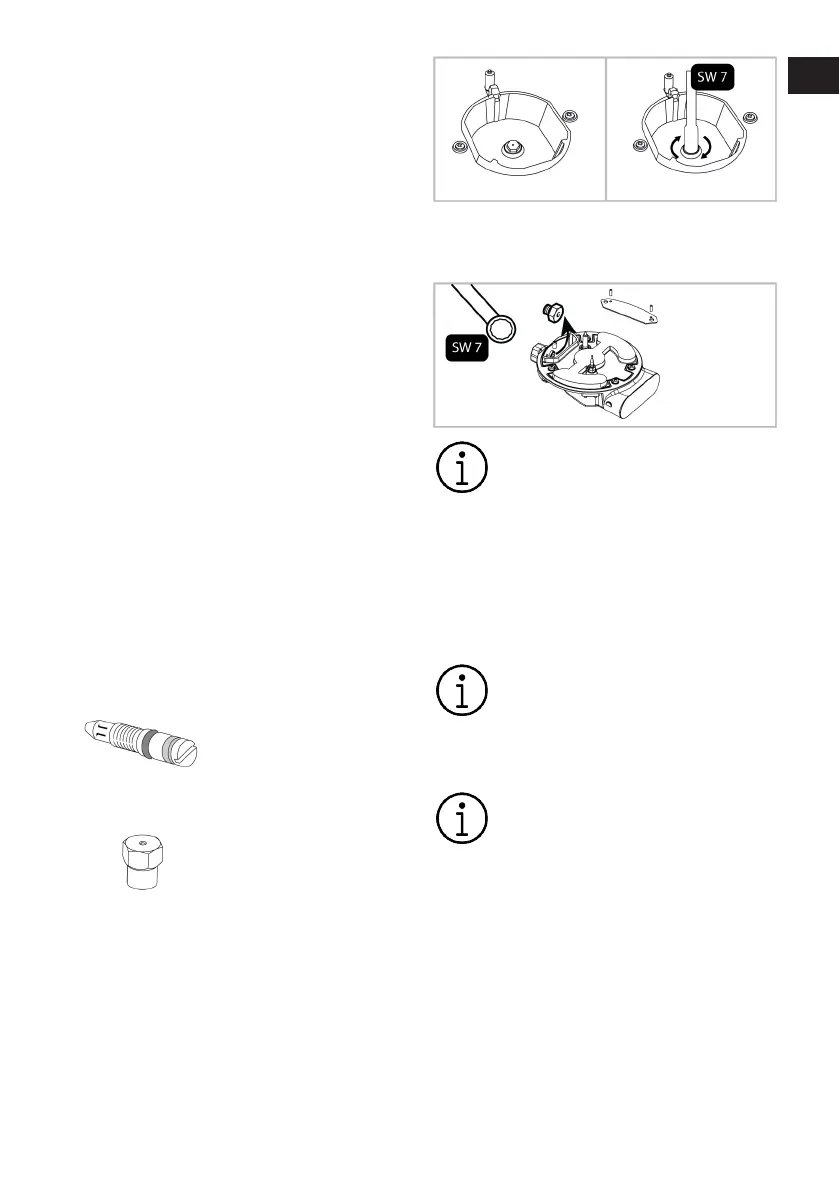 SW 7

SW 7