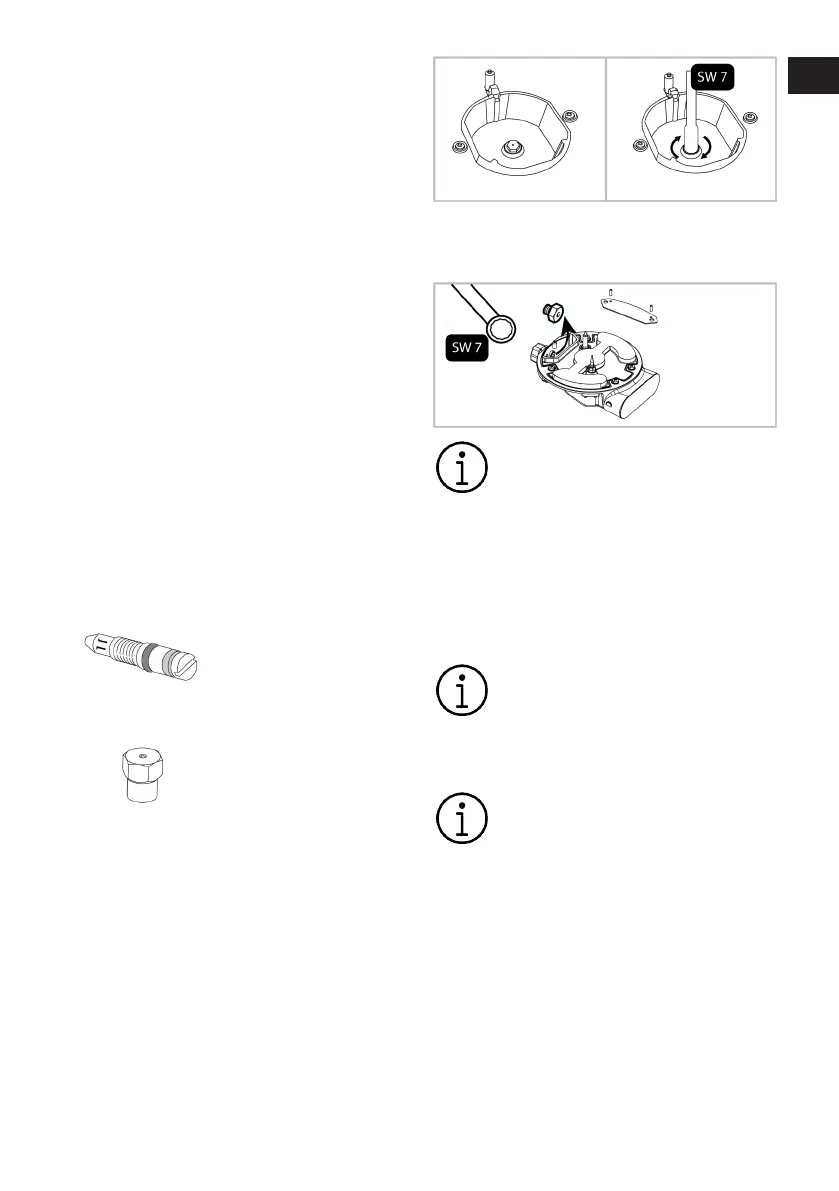 SW 7

SW 7