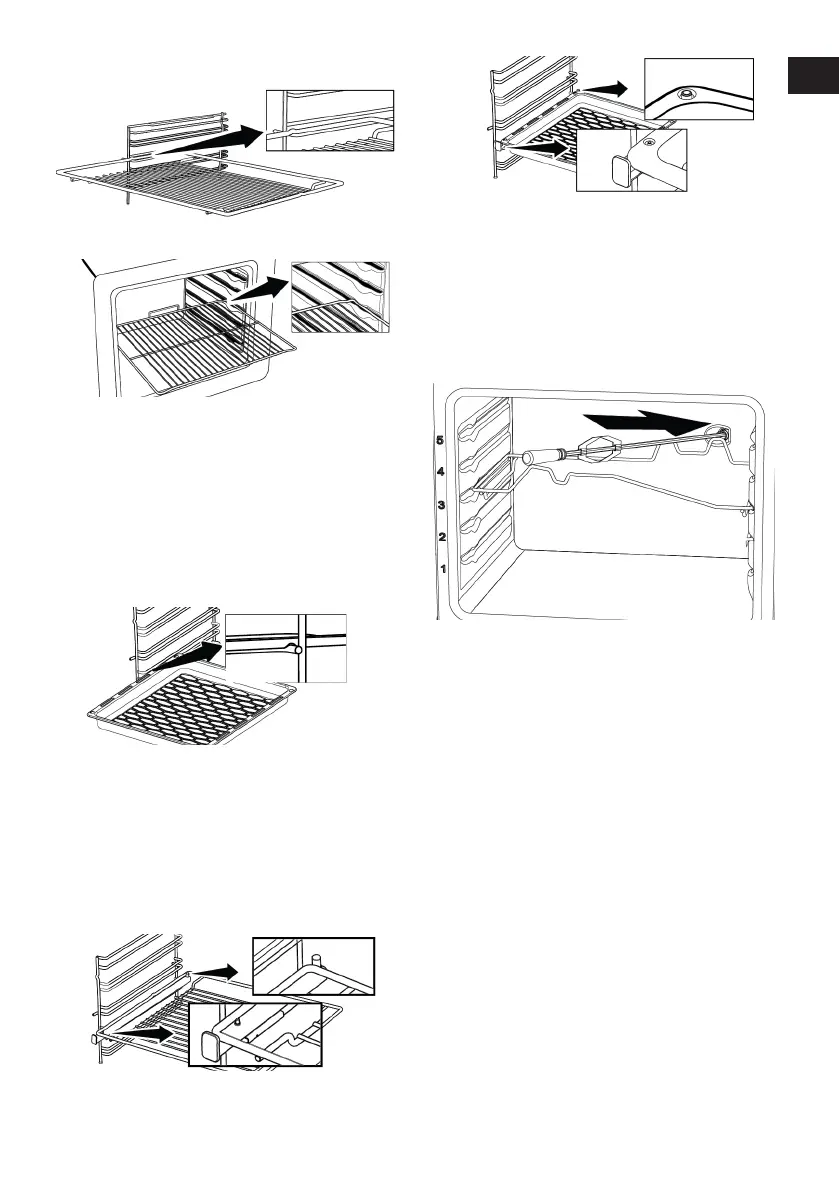 5
4
3
2
1