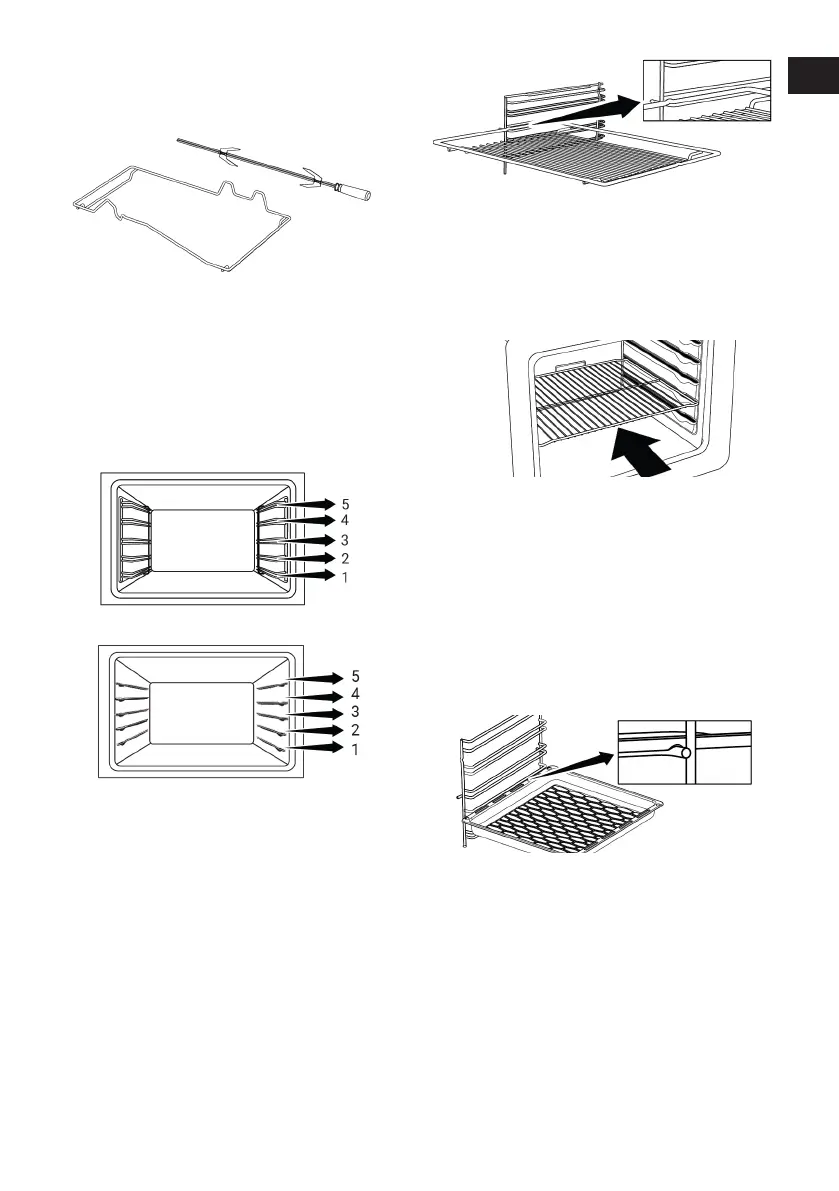 5
4
3
2
1

5
4
3
2
1