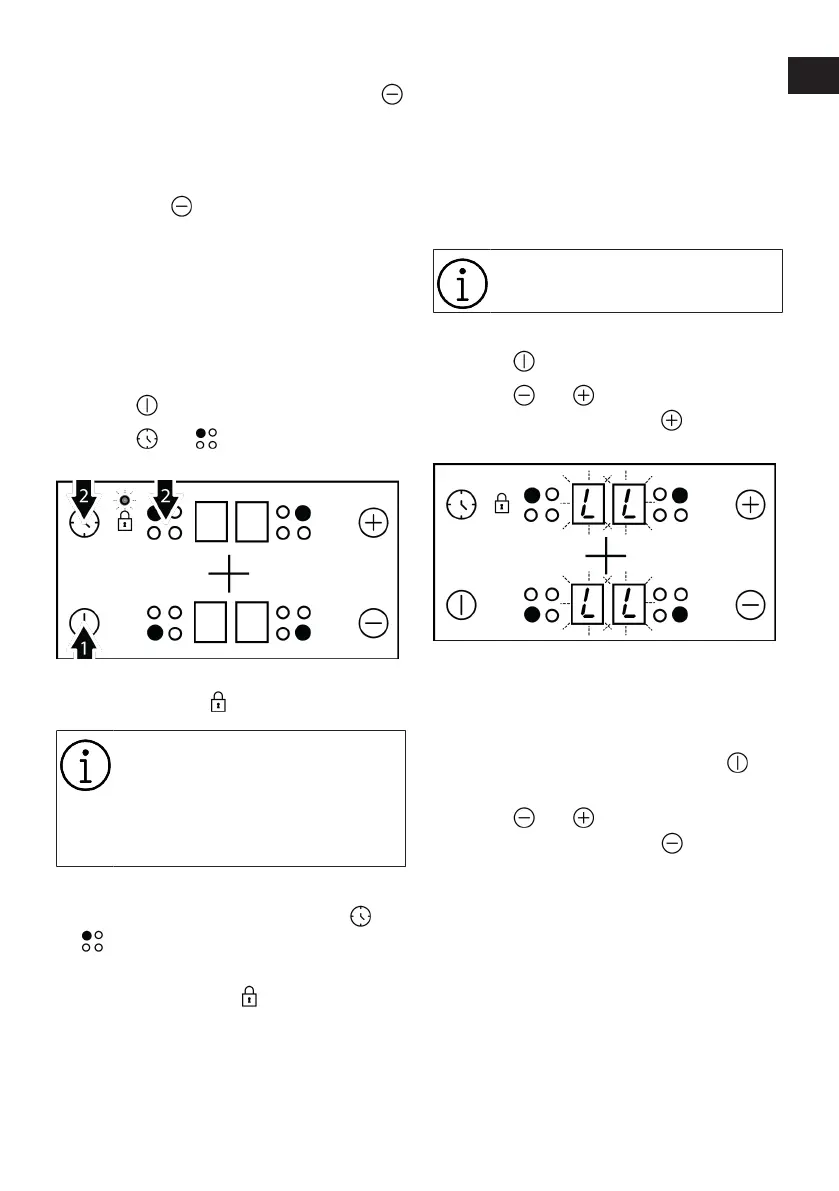 2

2

1

L L

L L