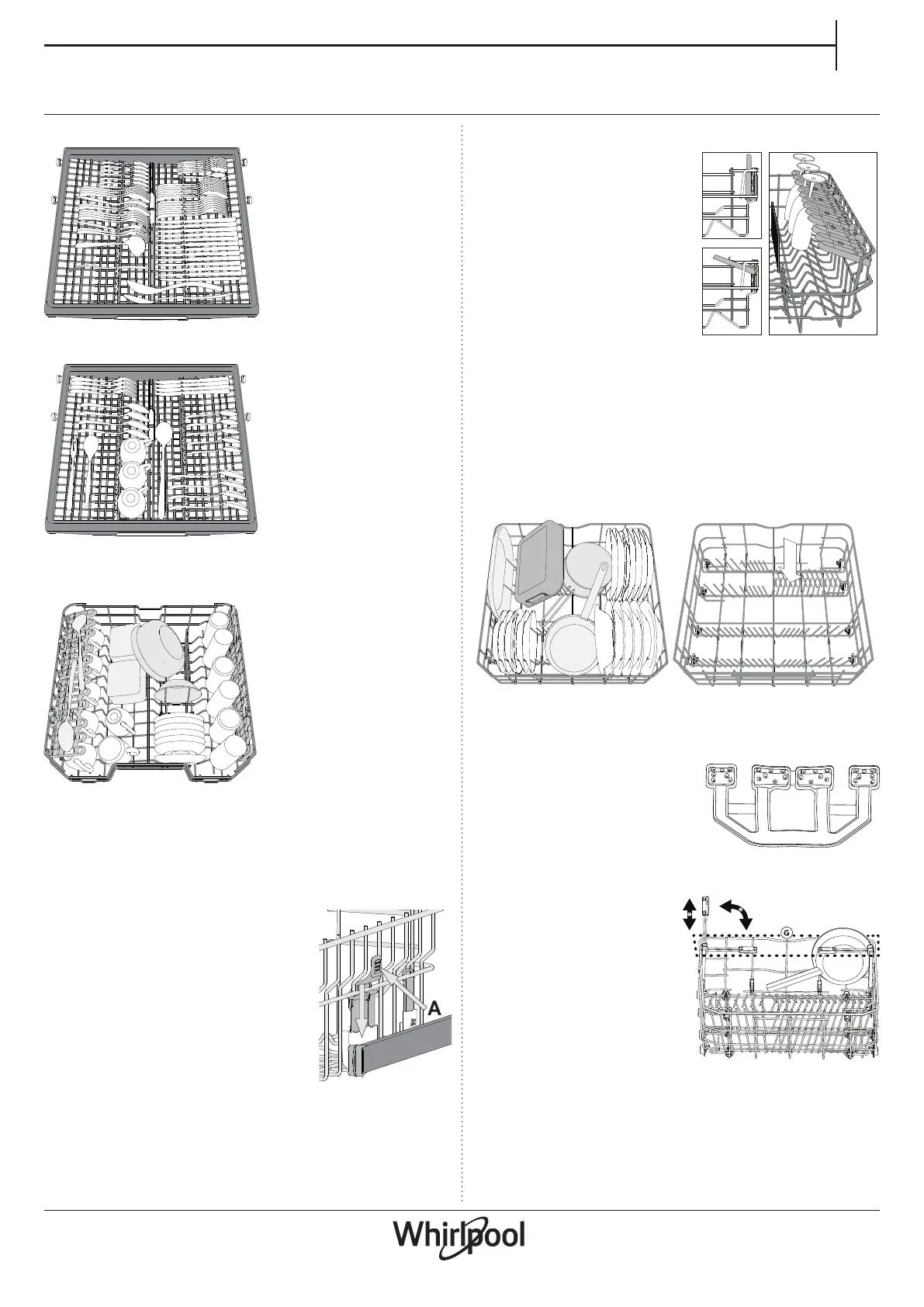 A

G

Whirlpool