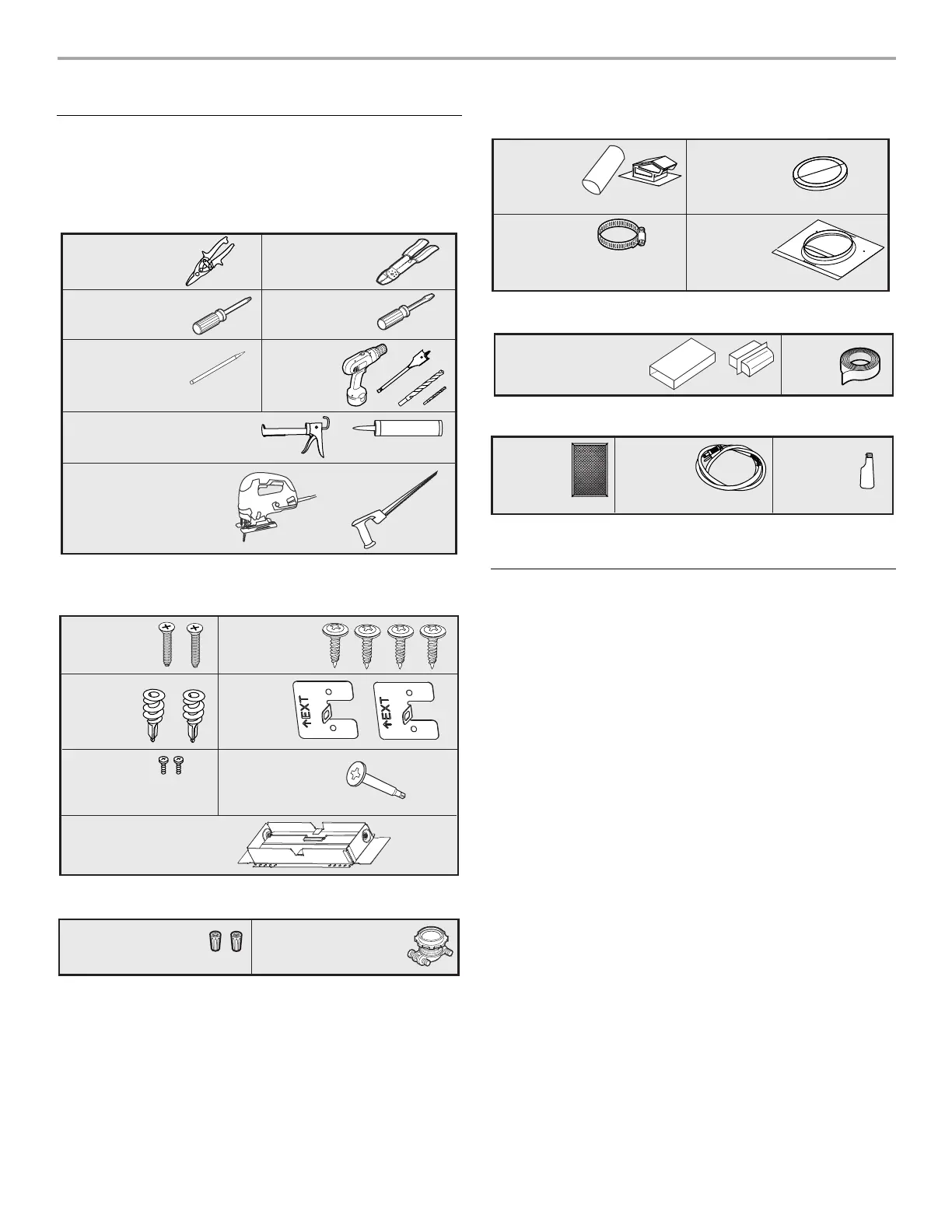 ↑EXT

↑EXT