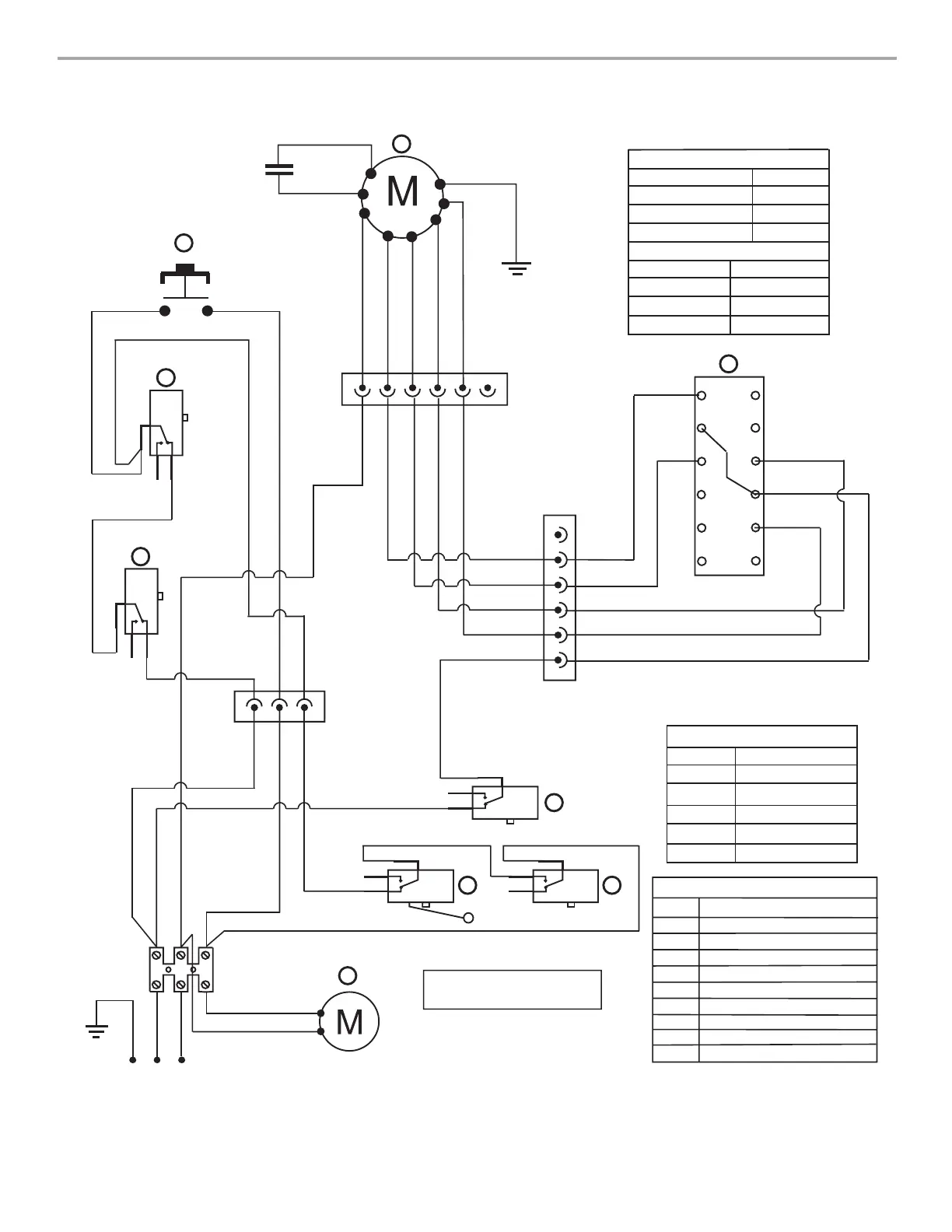 M

M