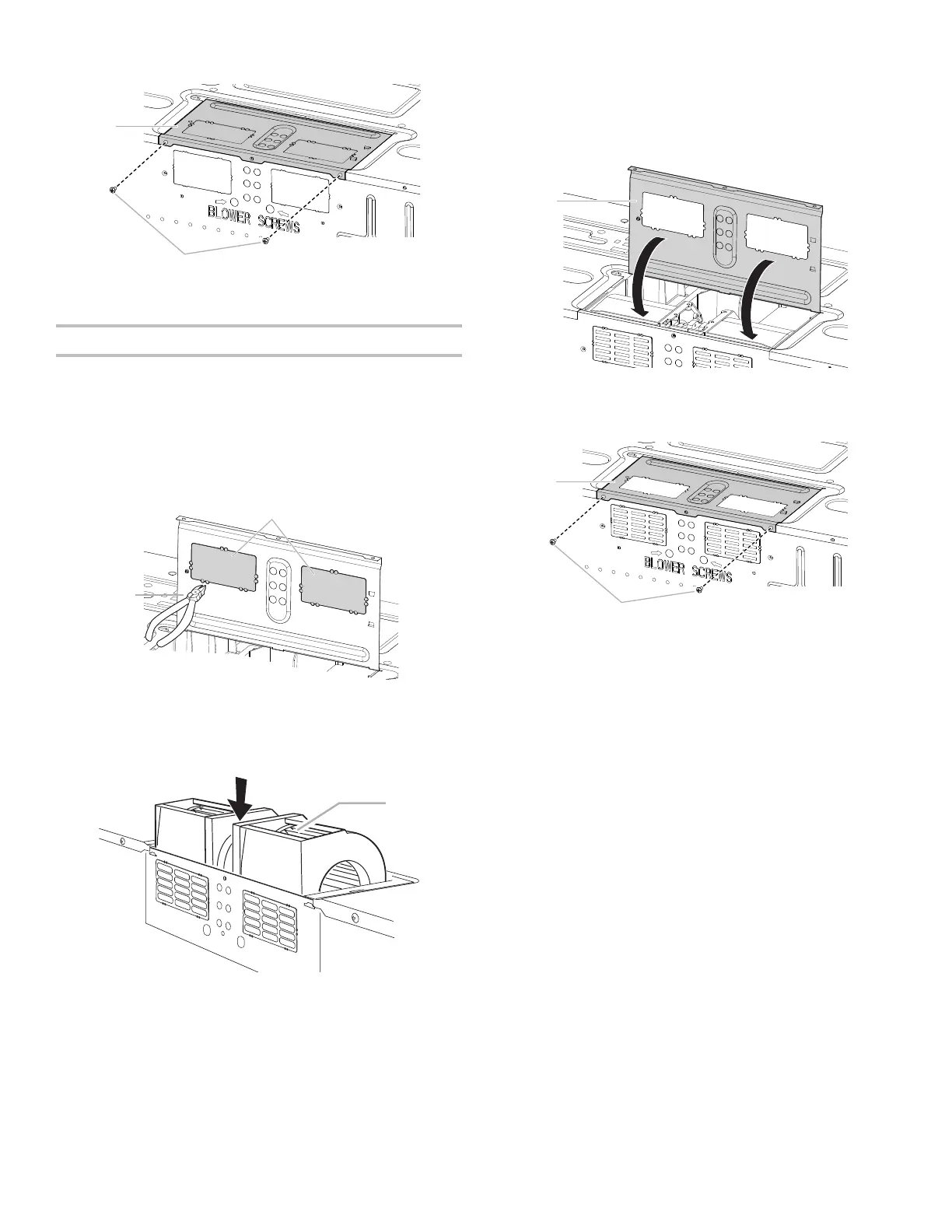 BLOWER SCREWS

BLOWER SCREWS