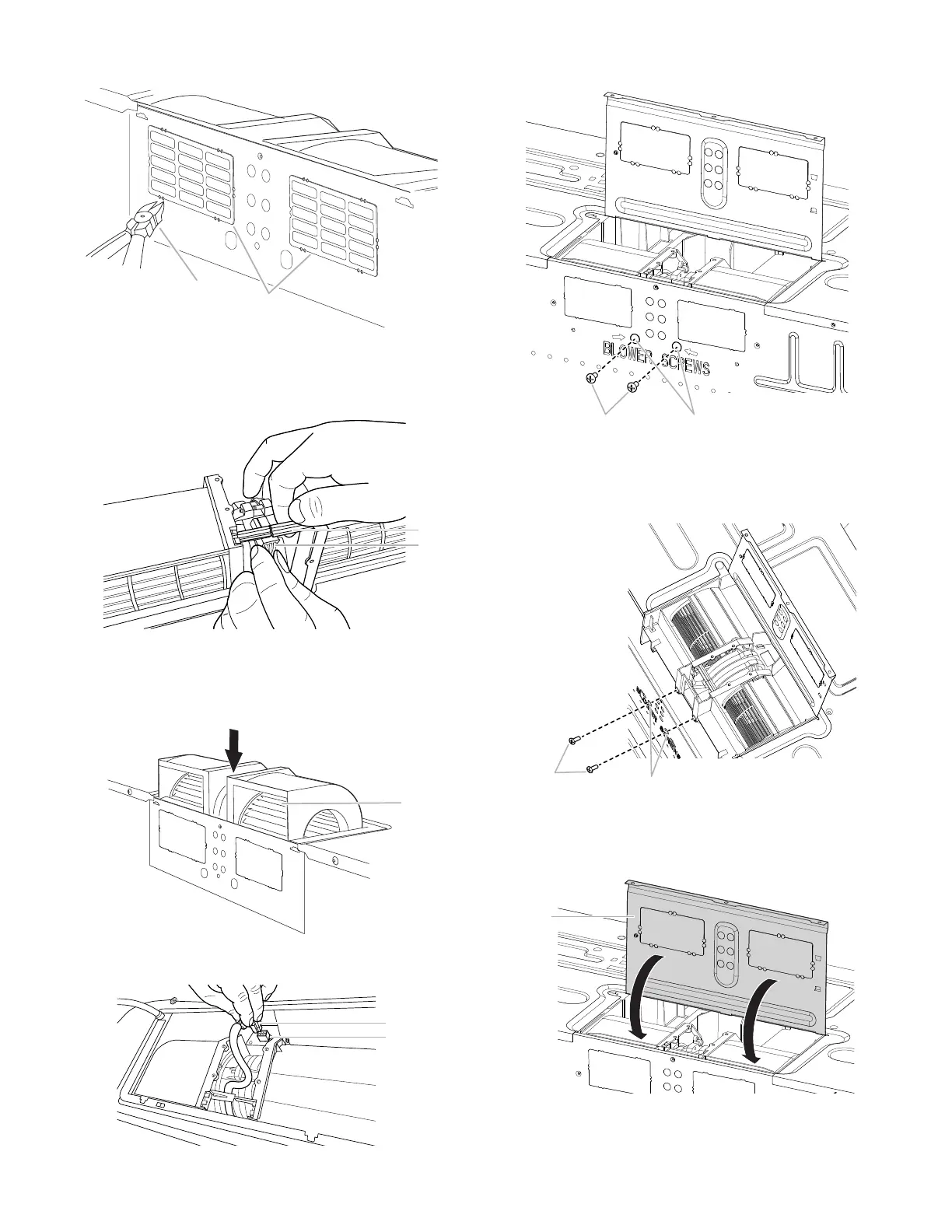 BLOWER SCREWS