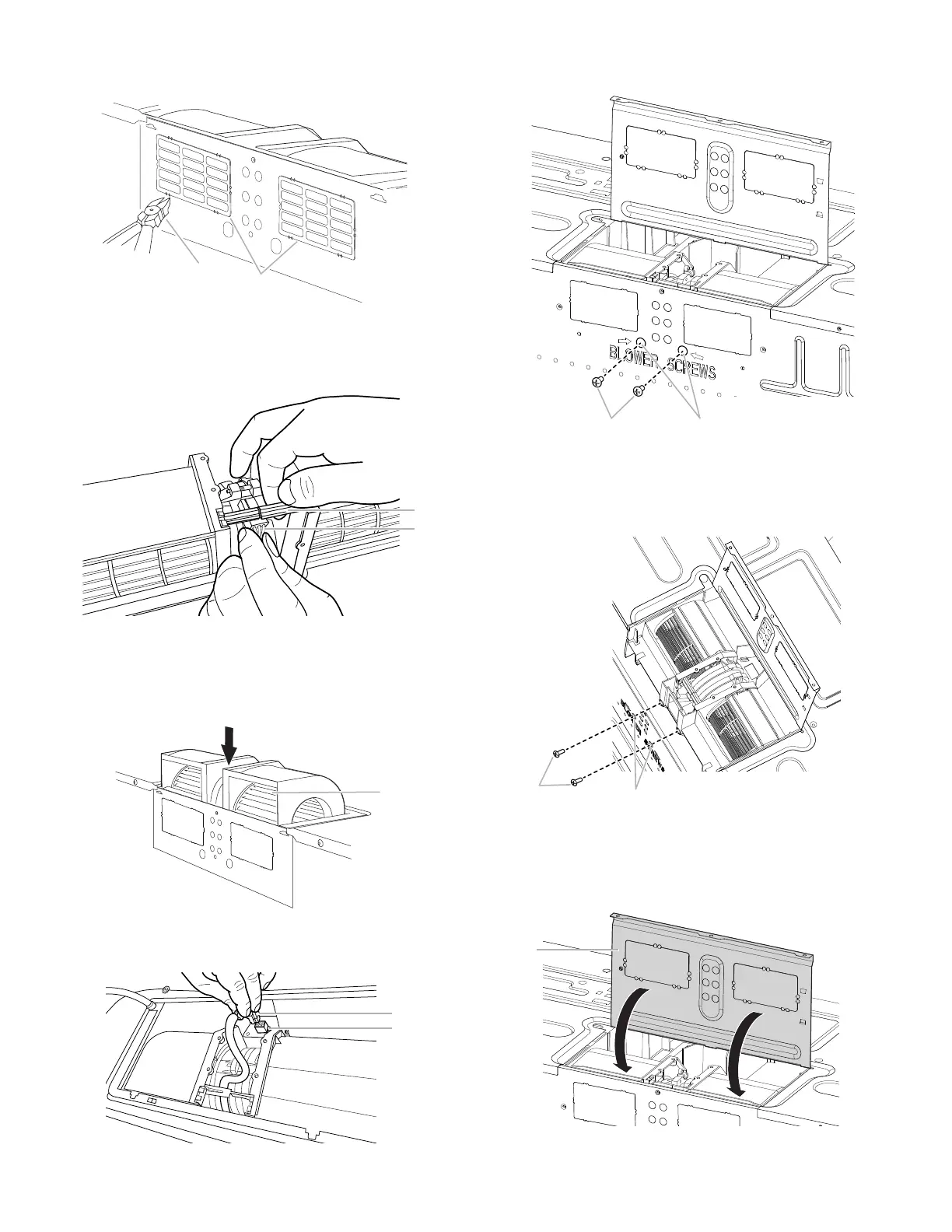 BLOWER SCREWS