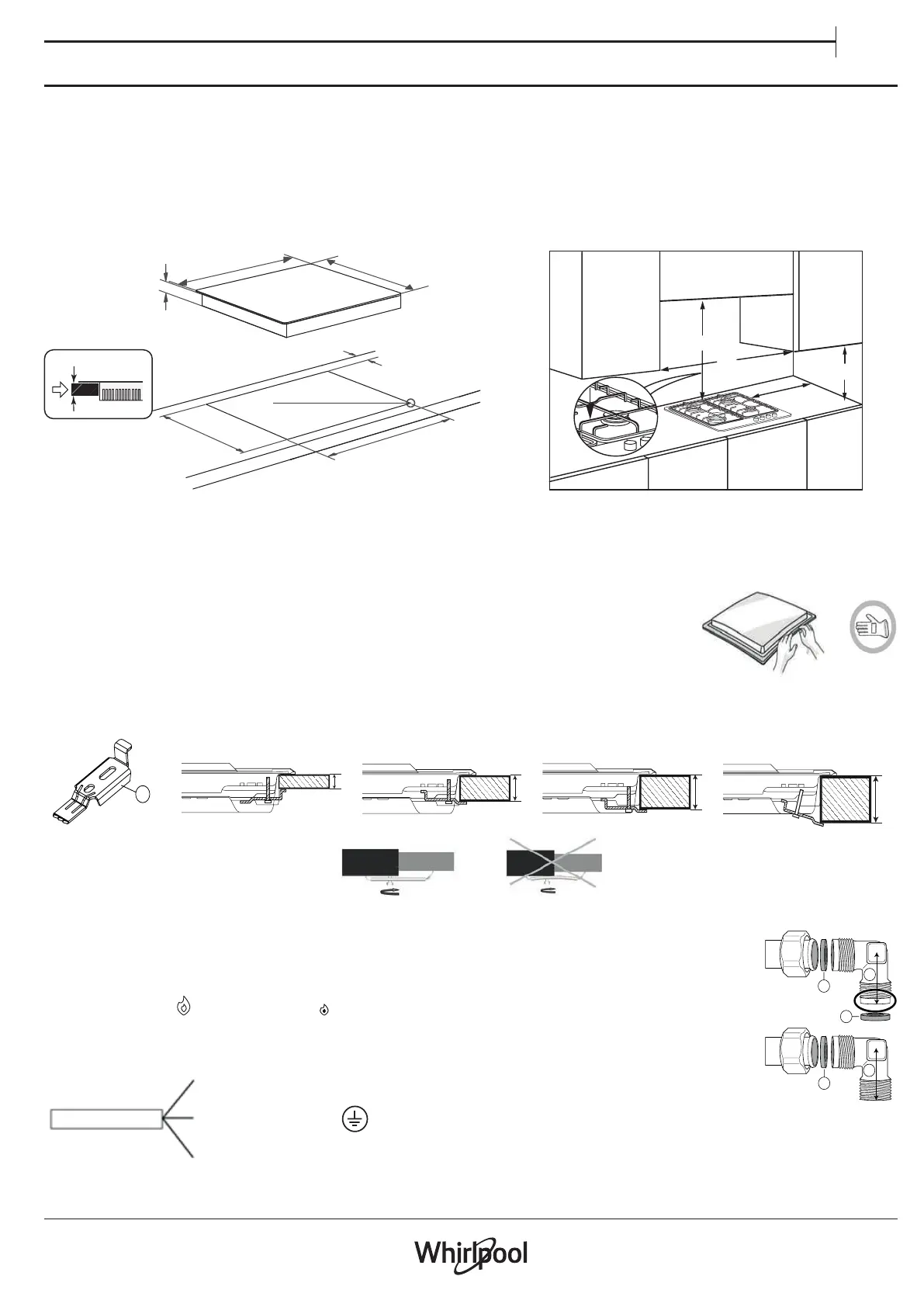 Whirlpool