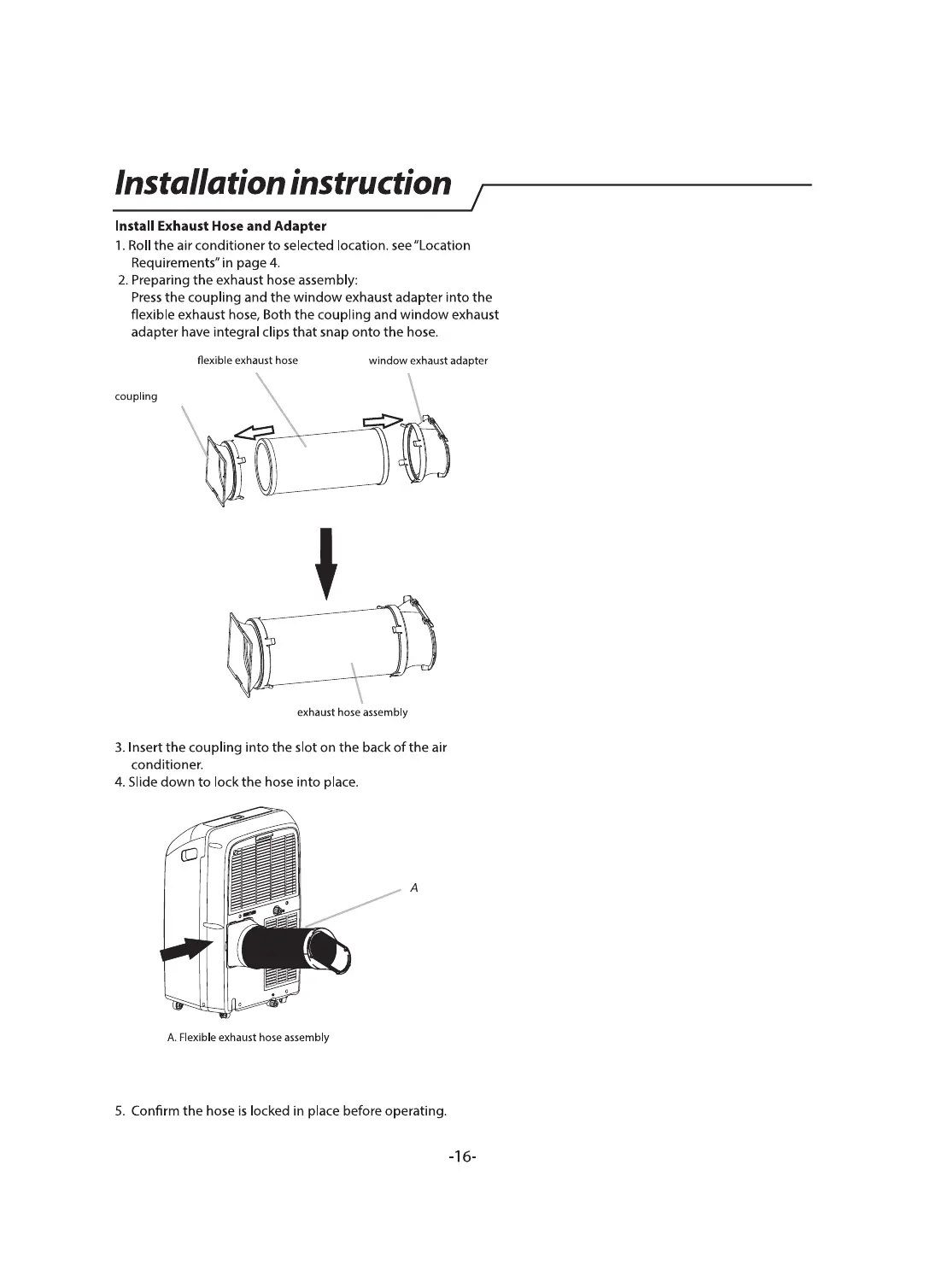 Installation instruction

Install Exhaust Hose and Adapter

1. Roll the air conditioner to selected location. see "Location Requirements" in page 4.

2. Preparing the exhaust hose assembly:
Press the coupling and the window exhaust adapter into the flexible exhaust hose, Both the coupling and window exhaust adapter have integral clips that snap onto the hose.

flexible exhaust hose

window exhaust adapter

coupling

exhaust hose assembly

3. Insert the coupling into the slot on the back of the air conditioner.

4. Slide down to lock the hose into place.

A

A. Flexible exhaust hose assembly

5. Confirm the hose is locked in place before operating.

-16-