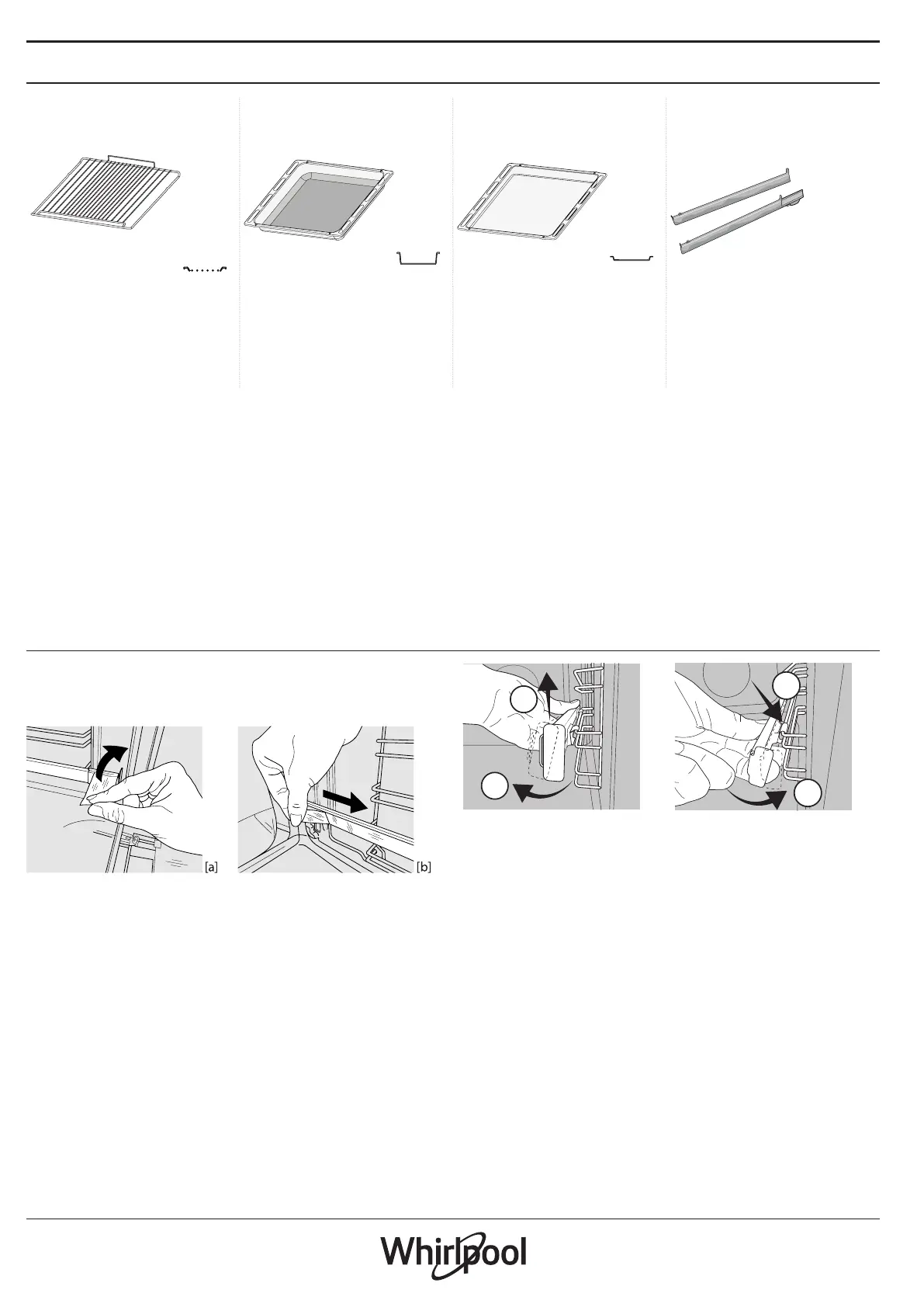 [a]

[b]

Whirlpool