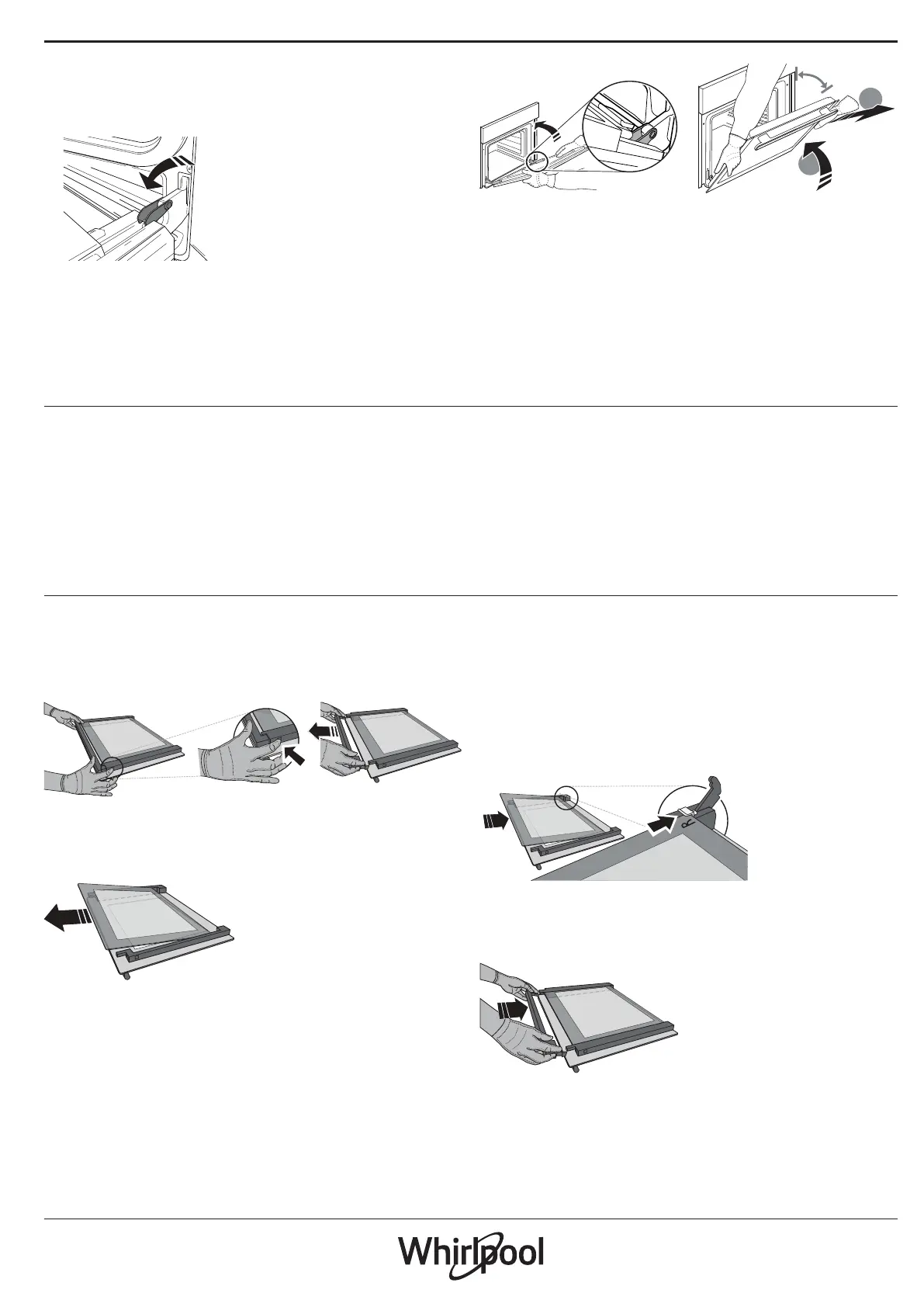 Whirlpool