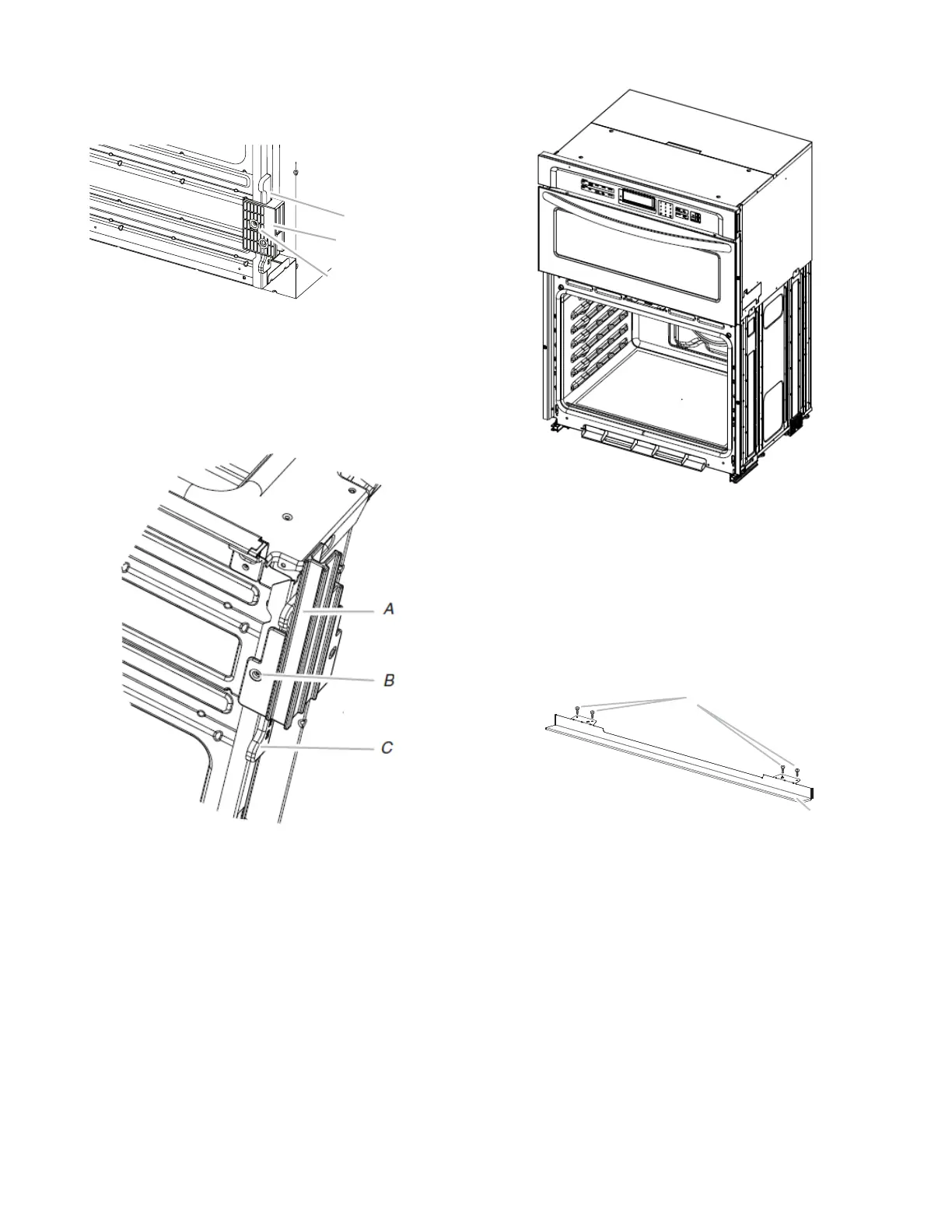 A

B

C