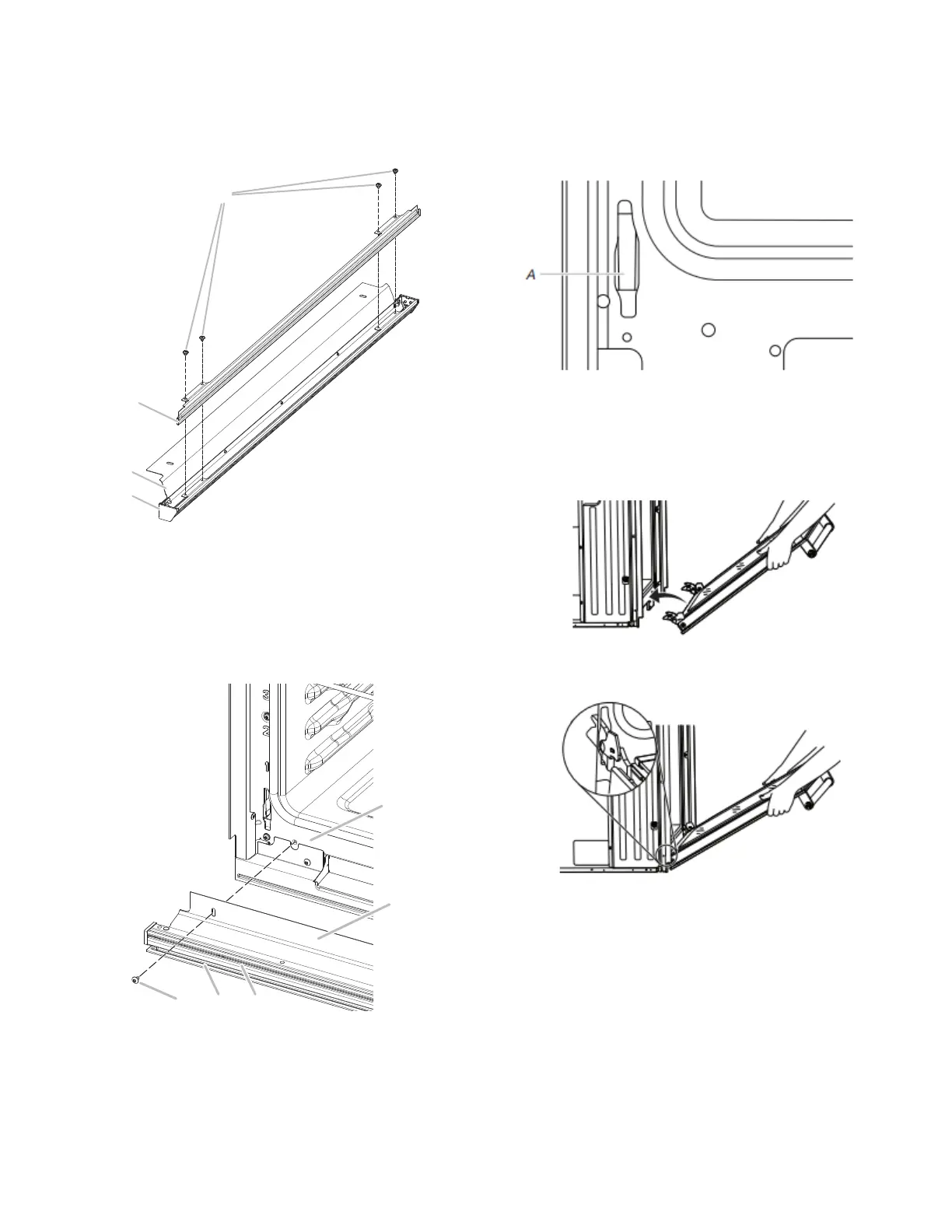 A