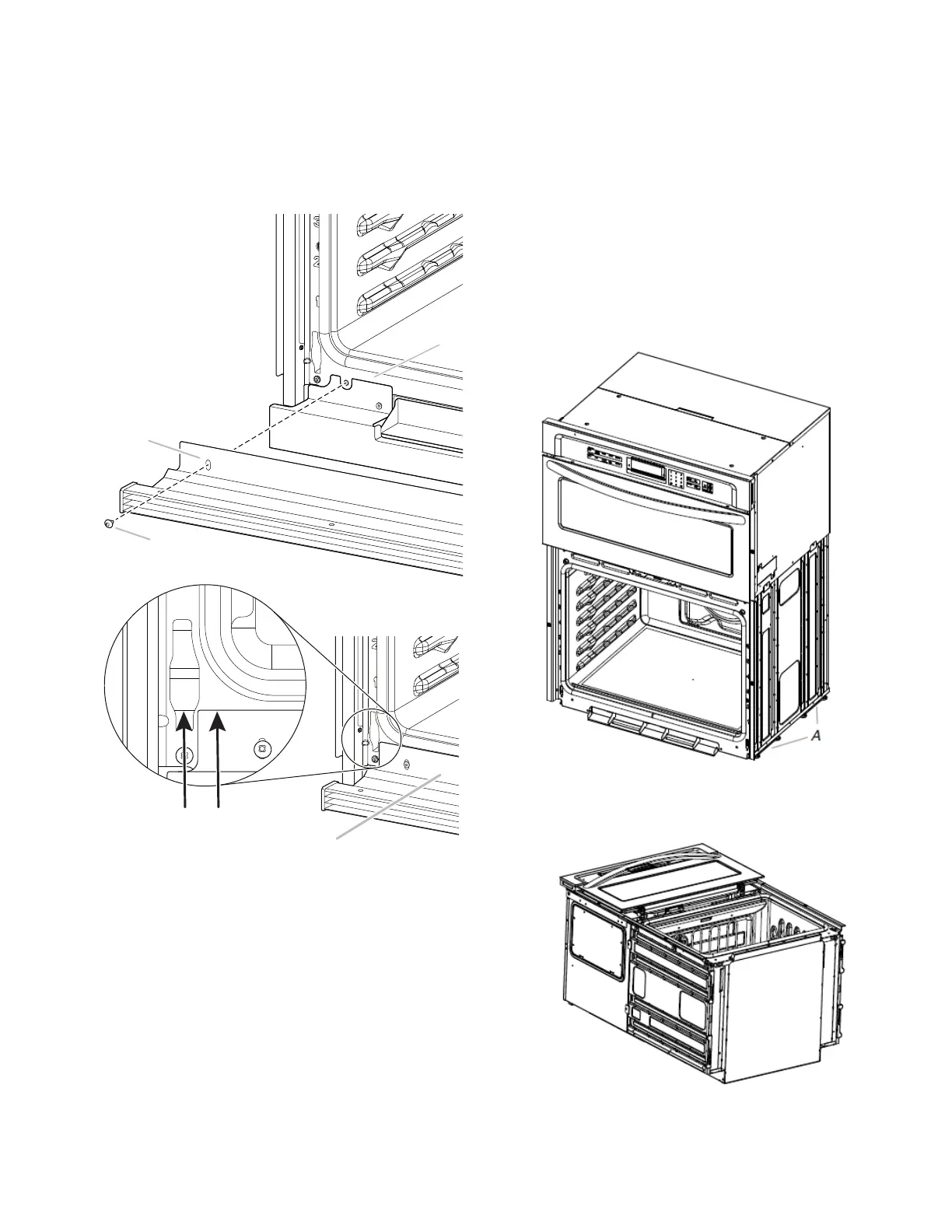 A