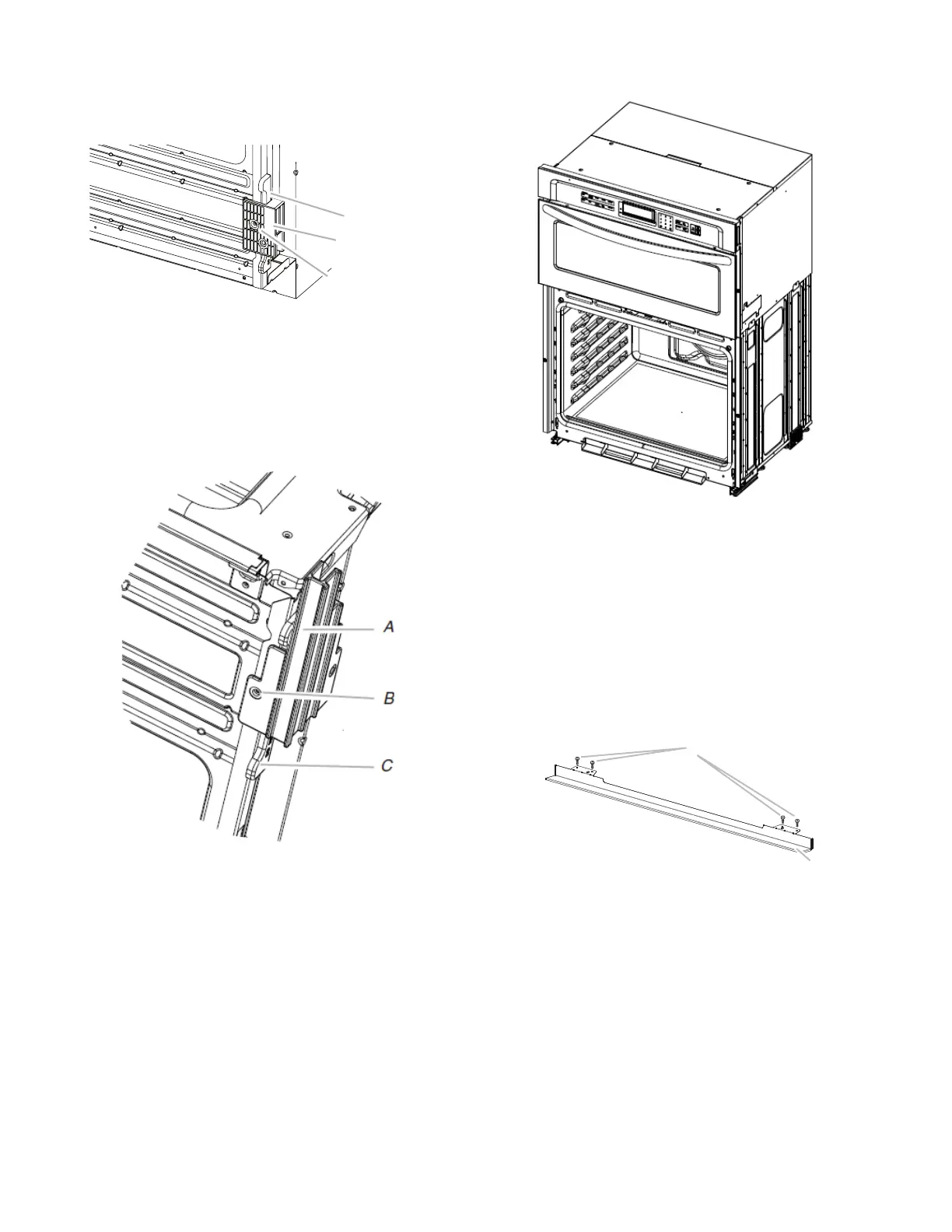 A

B

C