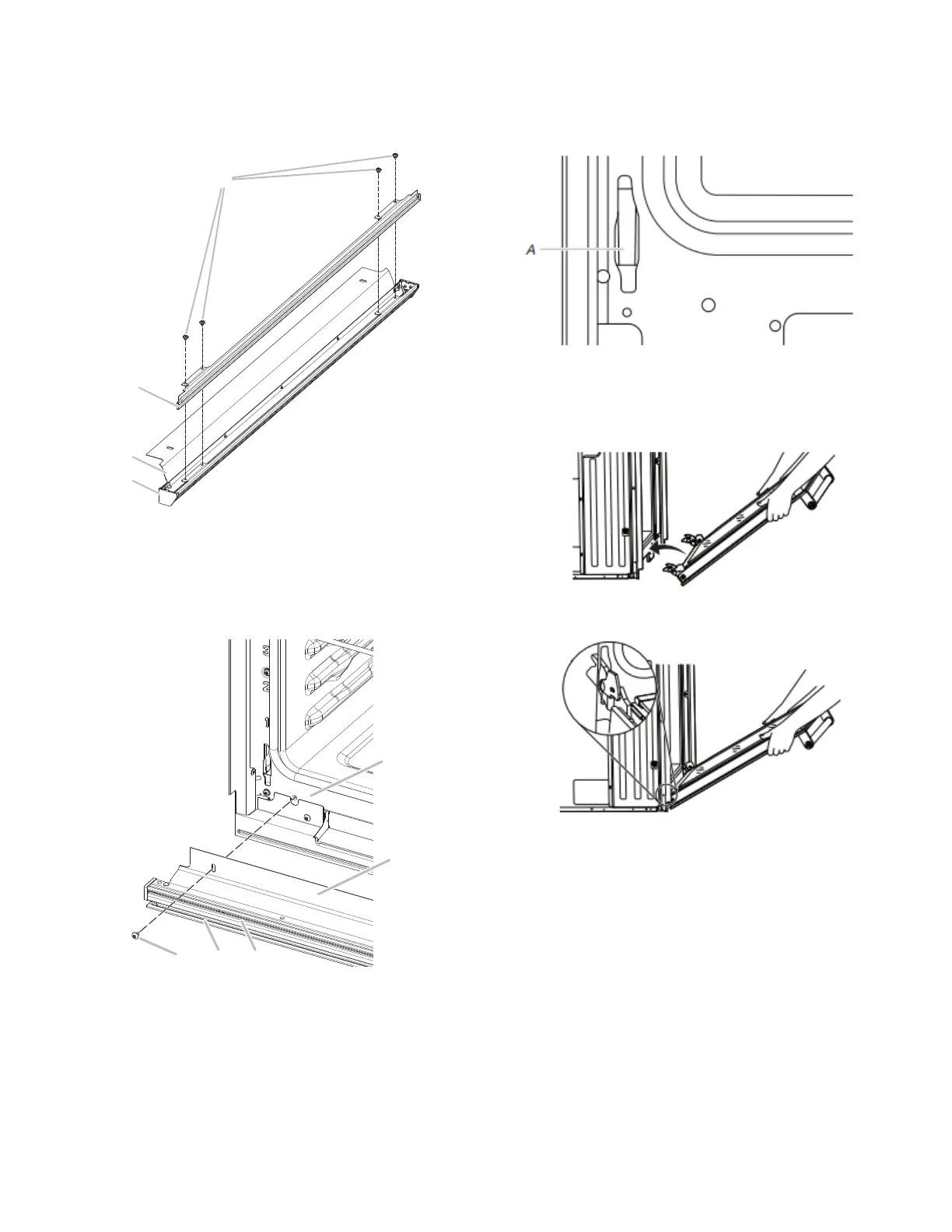 A