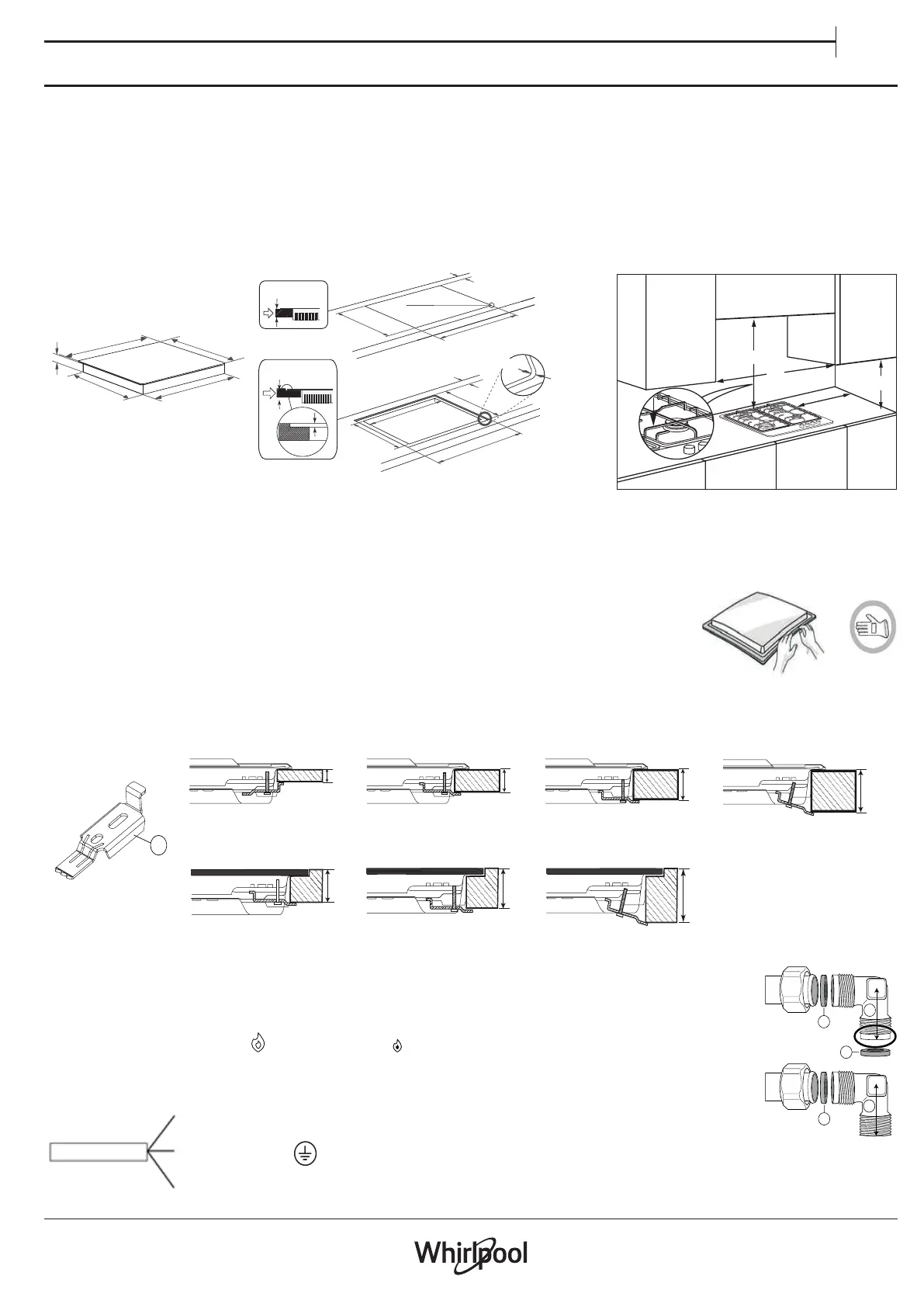 Whirlpool