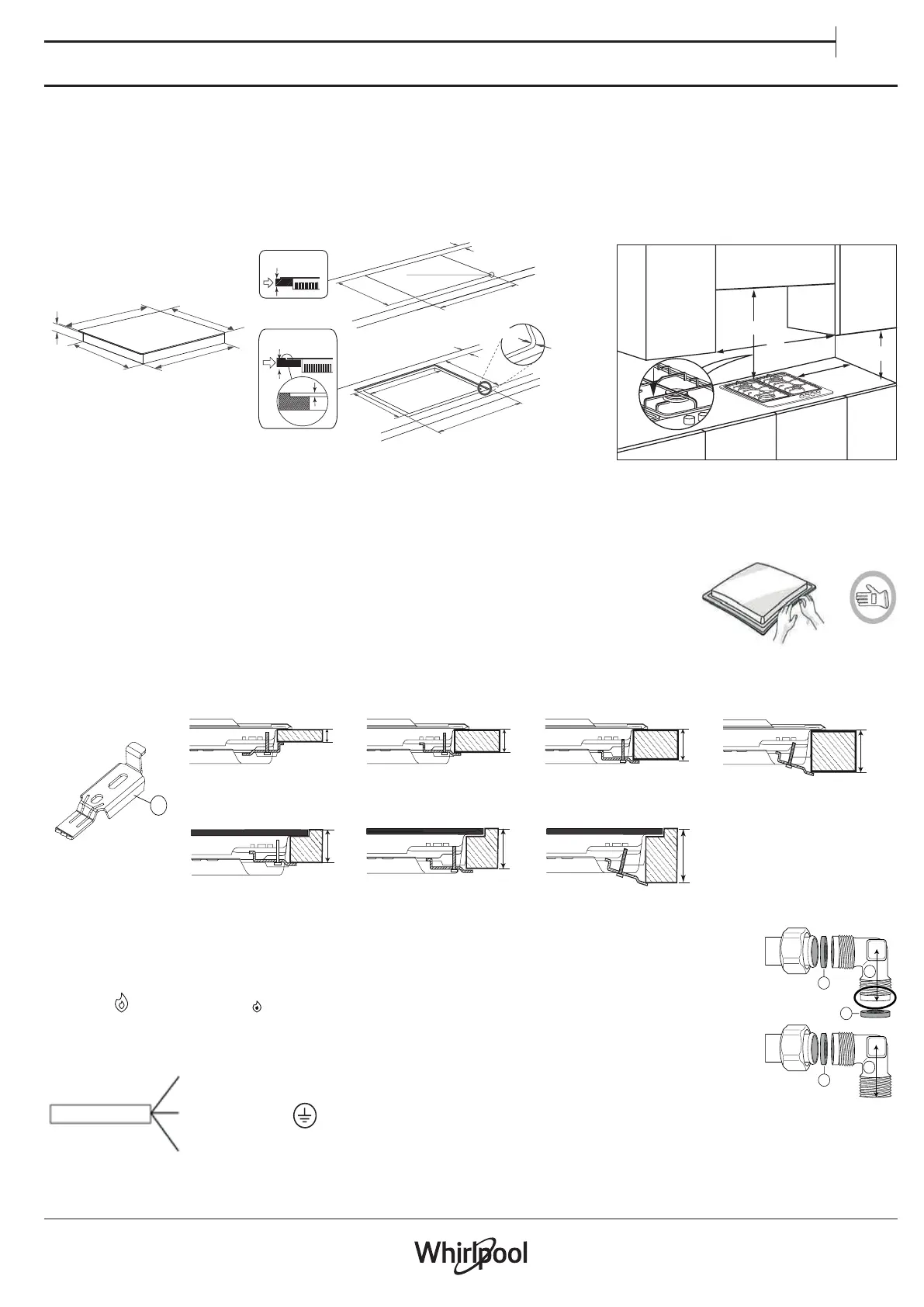 Whirlpool