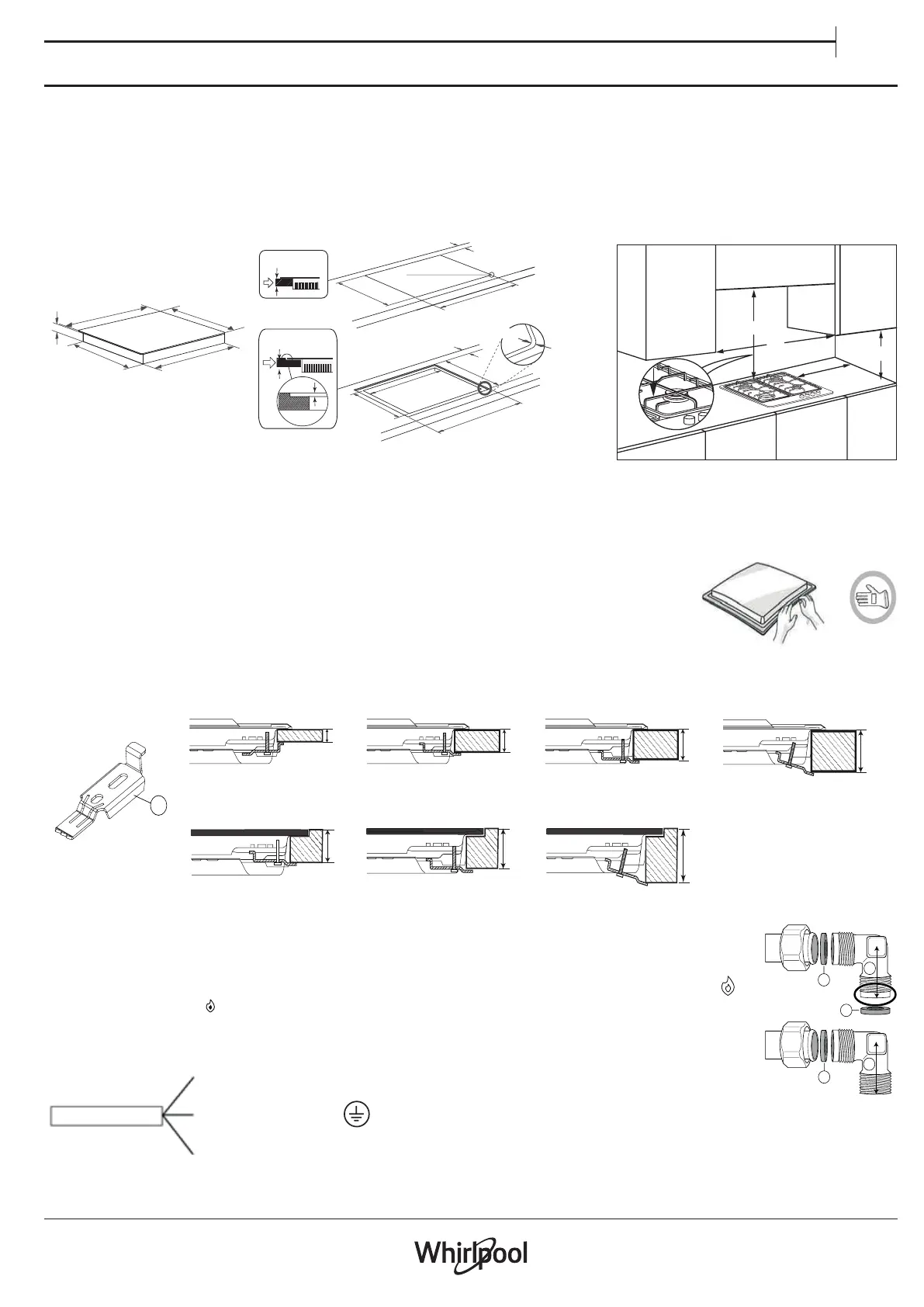 Whirlpool