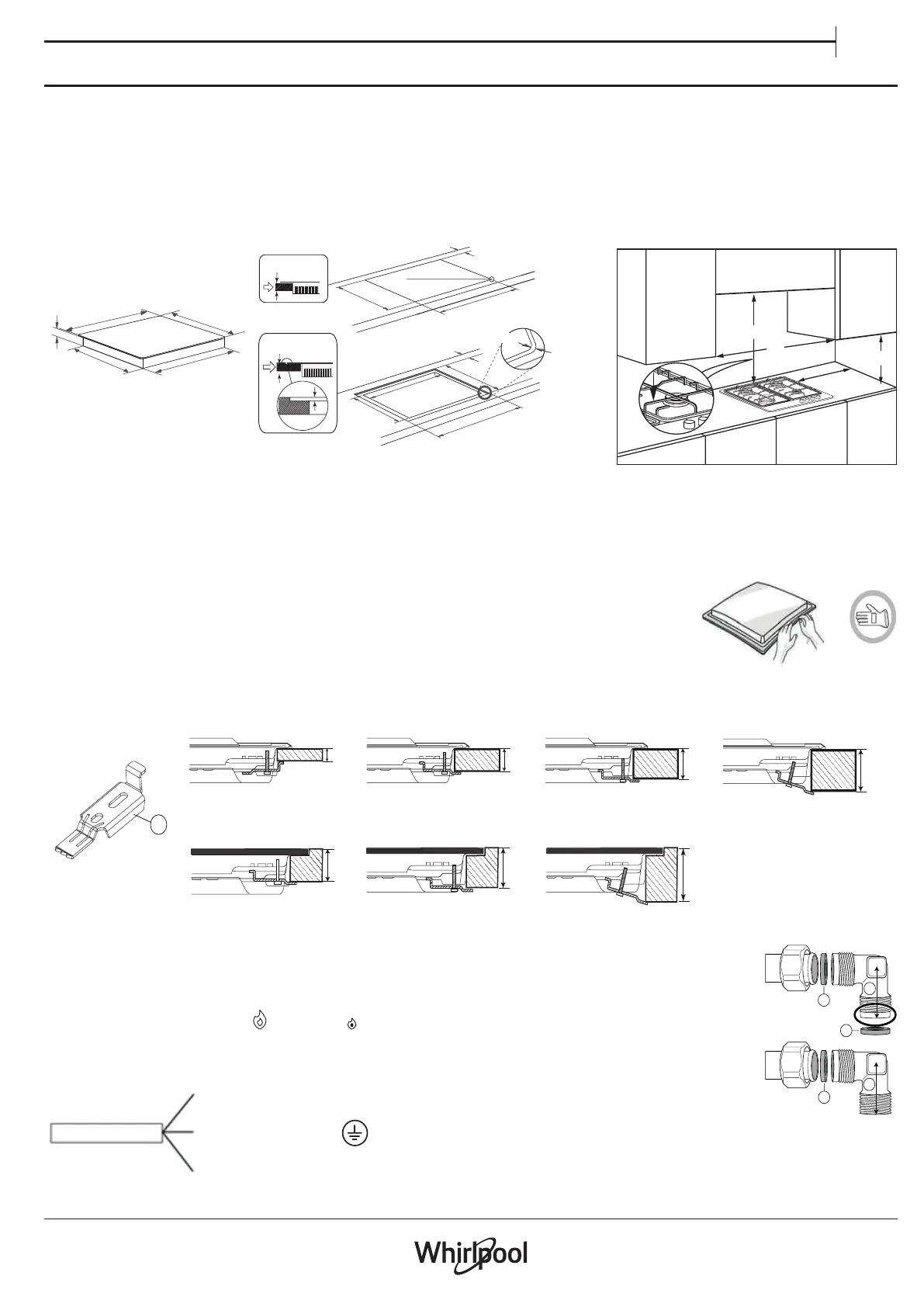 Whirlpool