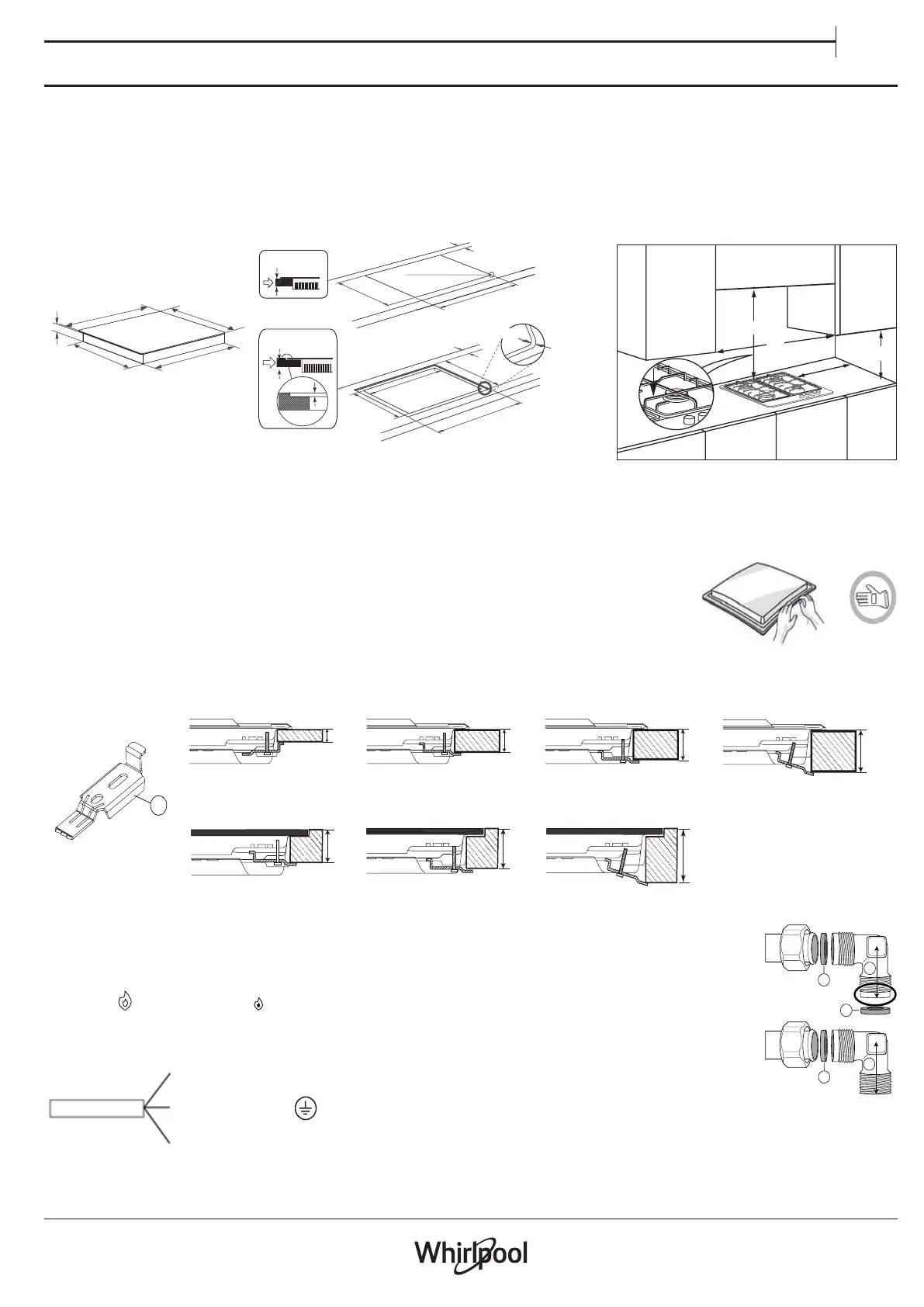 Whirlpool