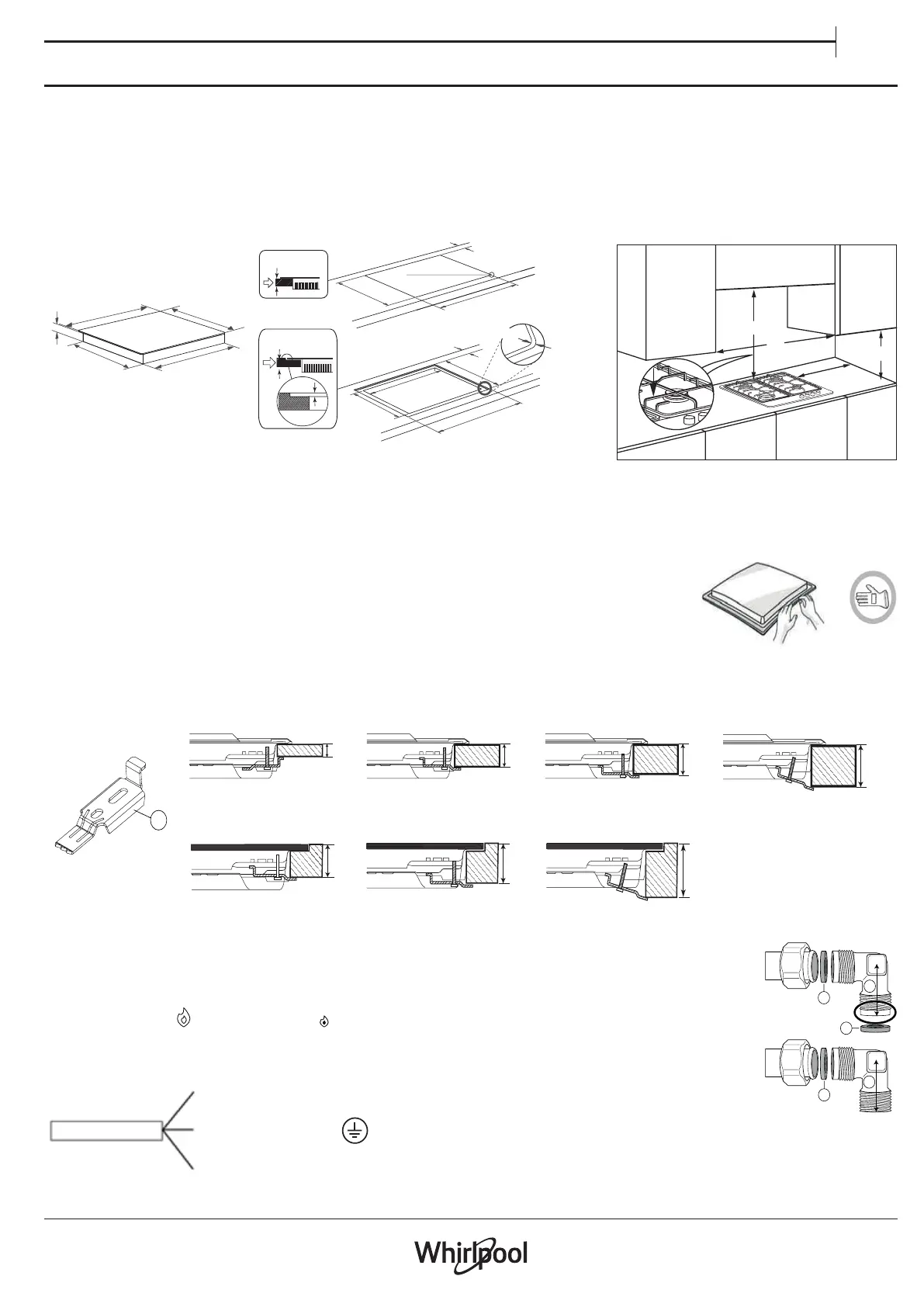 Whirlpool