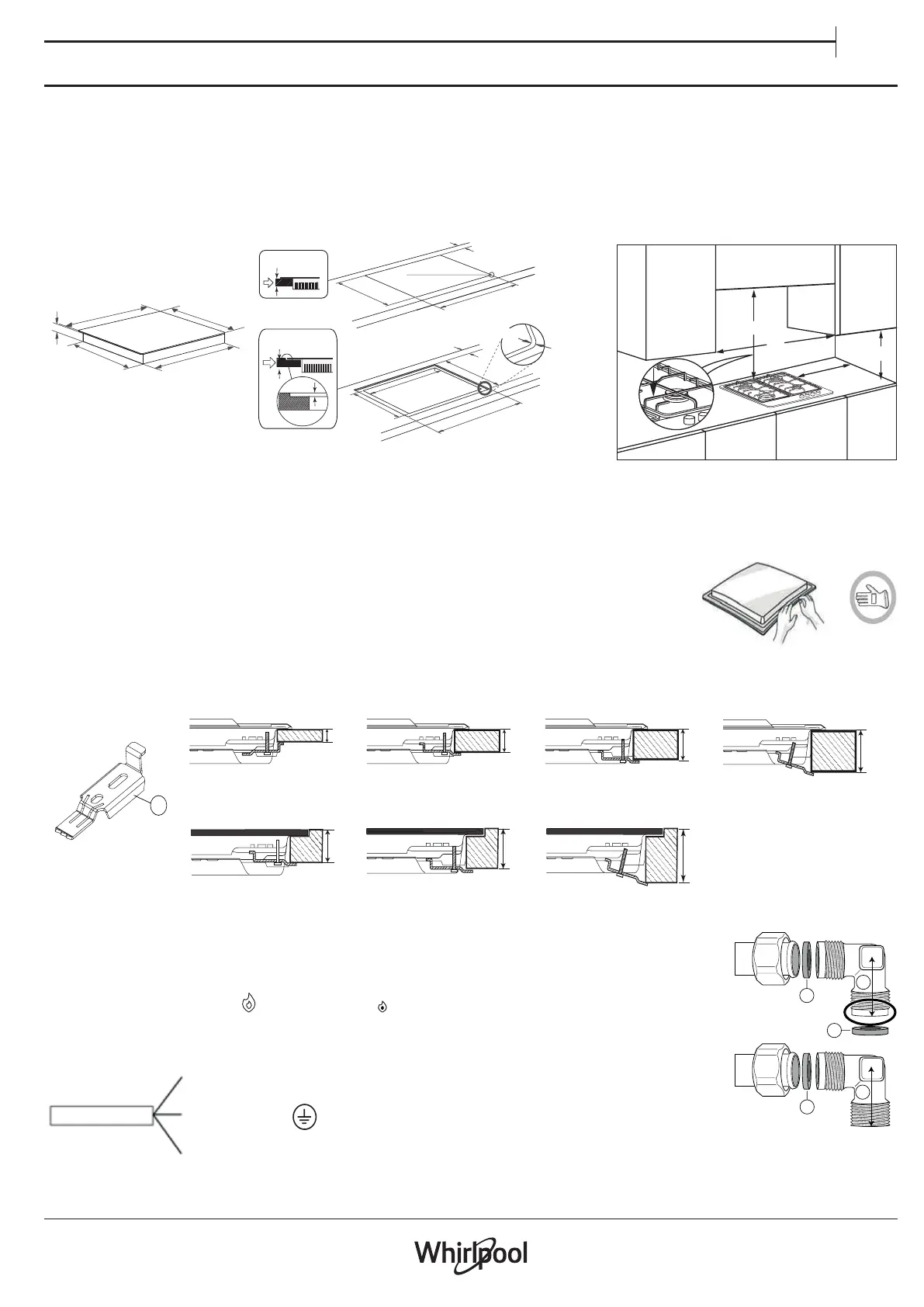 Whirlpool