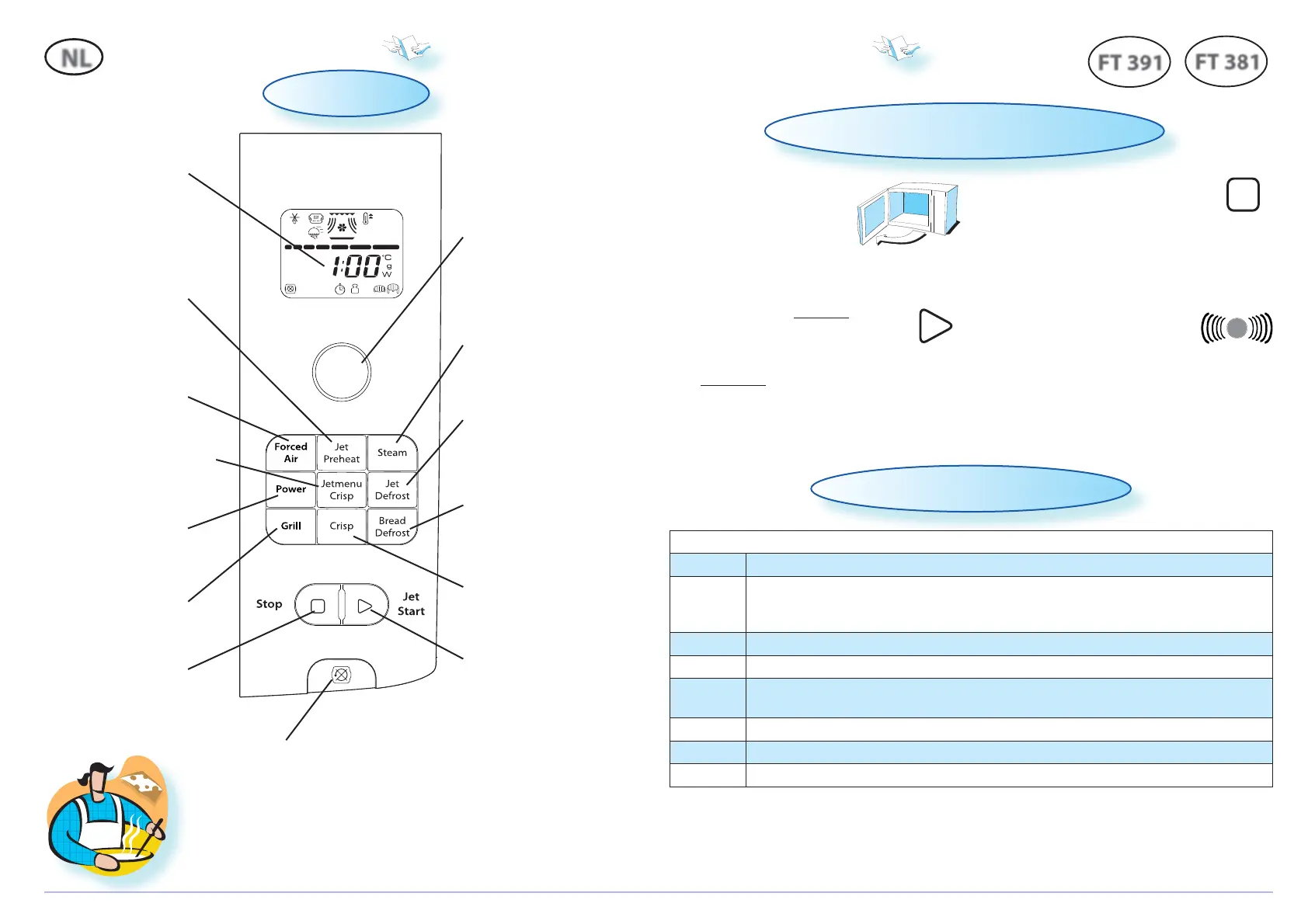 NL

FT 391 FT 381

1:00 °C g W

Forced Air
Jet Preheat
Steam
Power
Jetmenu Crisp
Jet Defrost
Grill
Crisp
Bread Defrost
Stop
Jet Start