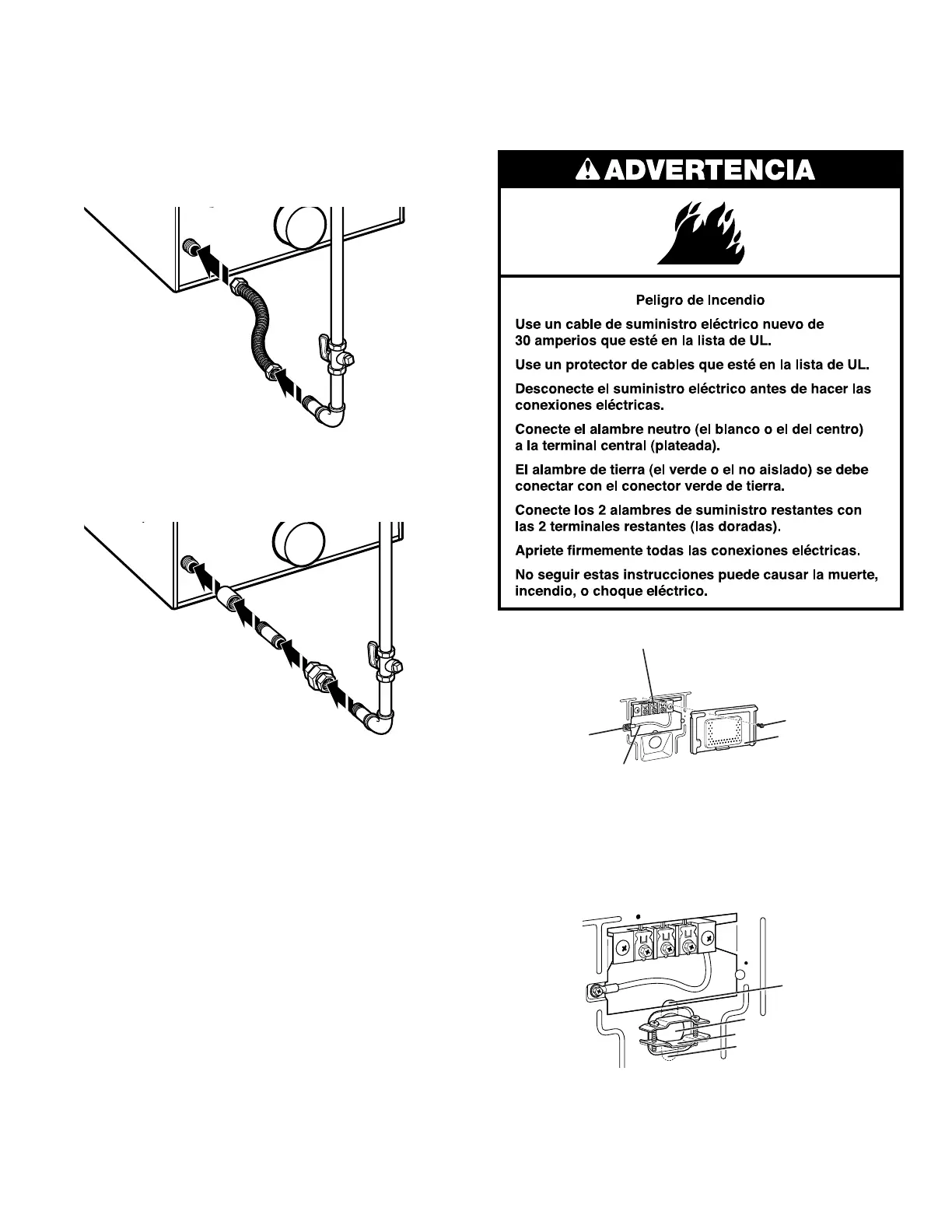 ADVERTENCIA

Peligro de Incendio

Use un cable de suministro eléctrico nuevo de 30 amperios que esté en la lista de UL.

Use un protector de cables que esté en la lista de UL.

Desconecte el suministro eléctrico antes de hacer las conexiones eléctricas.

Conecte el alambre neutro (el blanco o el del centro) a la terminal central (plateada).

El alambre de tierra (el verde o el no aislado) se debe conectar con el conector verde de tierra.

Conecte los 2 alambres de suministro restantes con las 2 terminales restantes (las doradas).

Apriete firmemente todas las conexiones eléctricas.

No seguir estas instrucciones puede causar la muerte, incendio, o choque eléctrico.