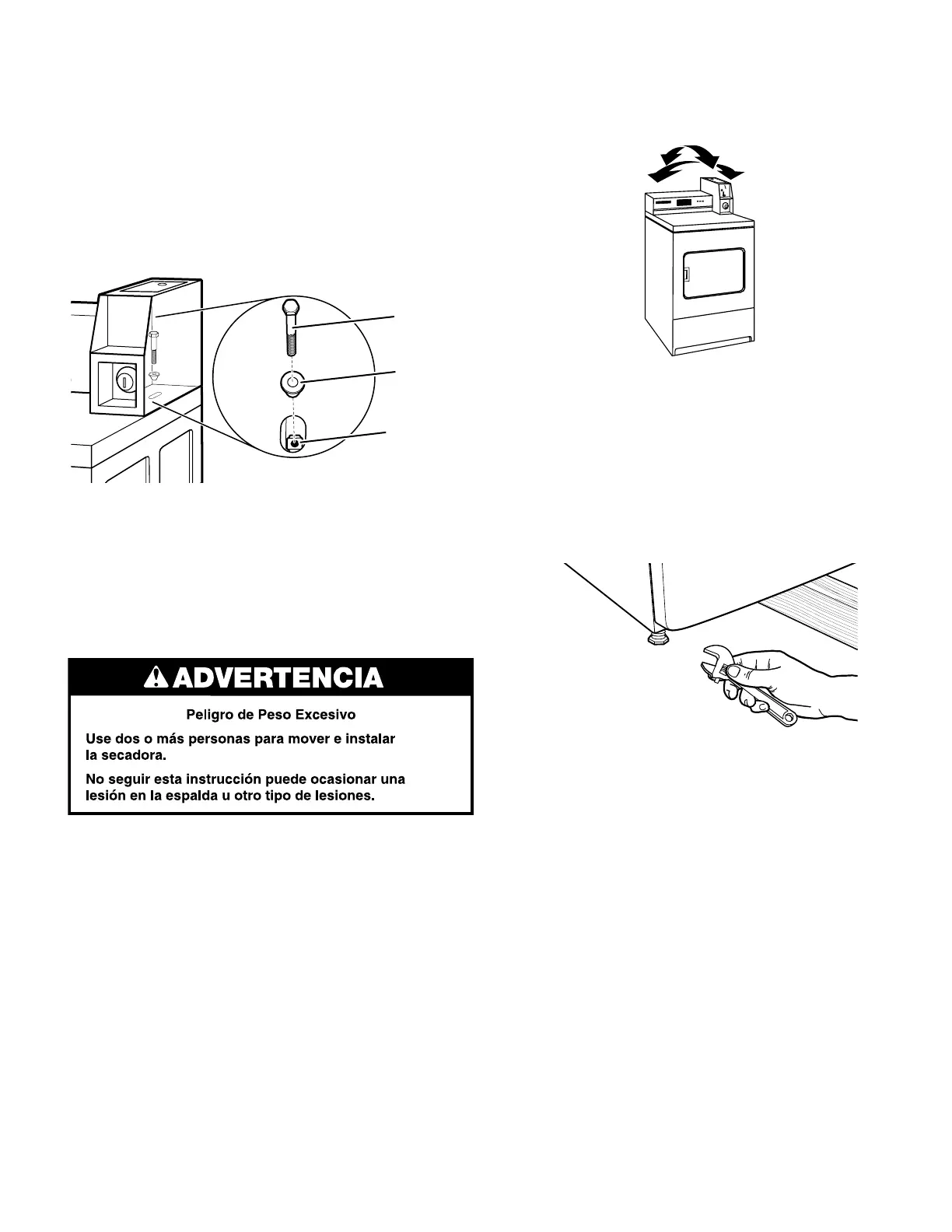 ADVERTENCIA

Peligro de Peso Excesivo

Use dos o más personas para mover e instalar la secadora.

No seguir esta instrucción puede ocasionar una lesión en la espalda u otro tipo de lesiones.