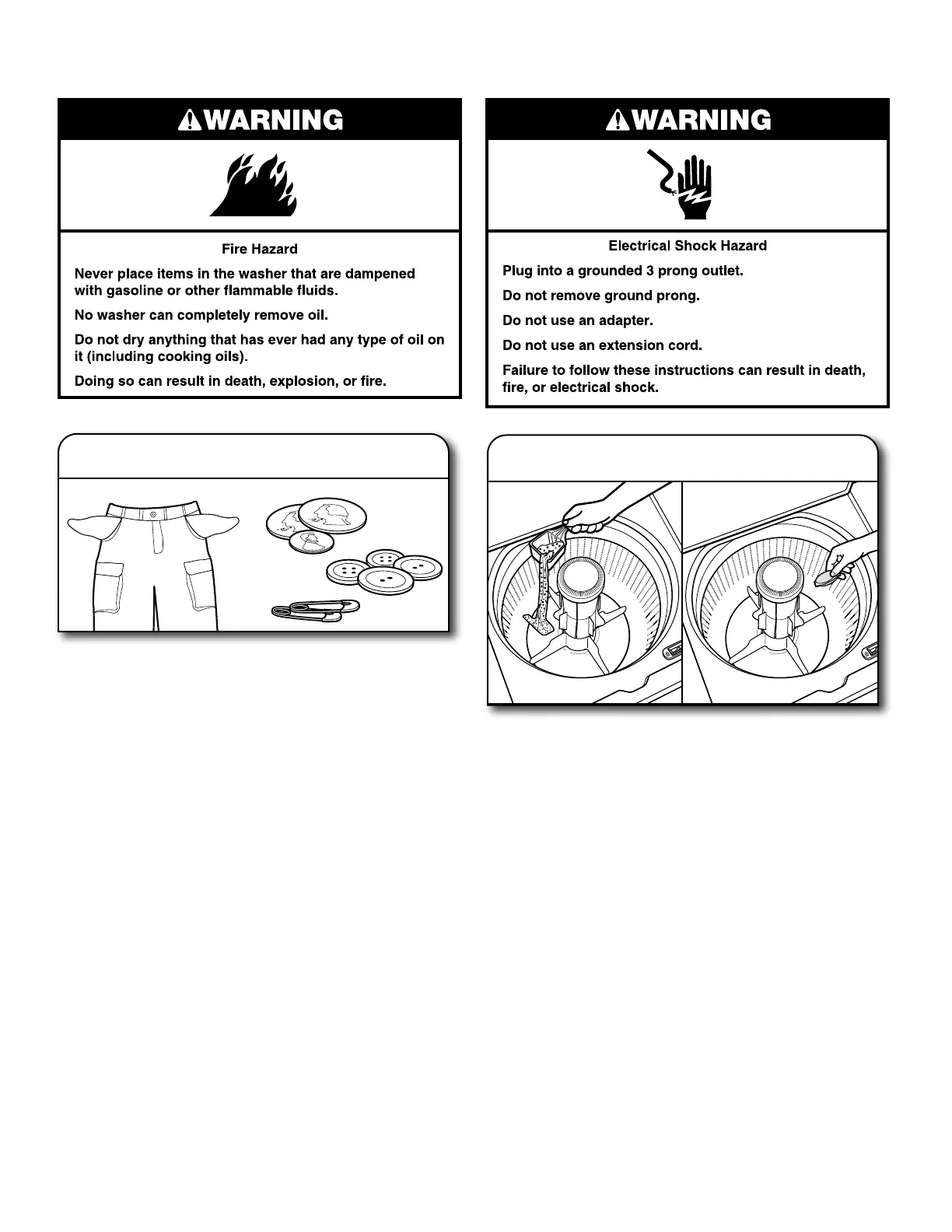 WARNING

Fire Hazard

Never place items in the washer that are dampened with gasoline or other flammable fluids.

No washer can completely remove oil.

Do not dry anything that has ever had any type of oil on it (including cooking oils).

Doing so can result in death, explosion, or fire.

WARNING

Electrical Shock Hazard

Plug into a grounded 3 prong outlet.

Do not remove ground prong.

Do not use an adapter.

Do not use an extension cord.

Failure to follow these instructions can result in death, fire, or electrical shock.