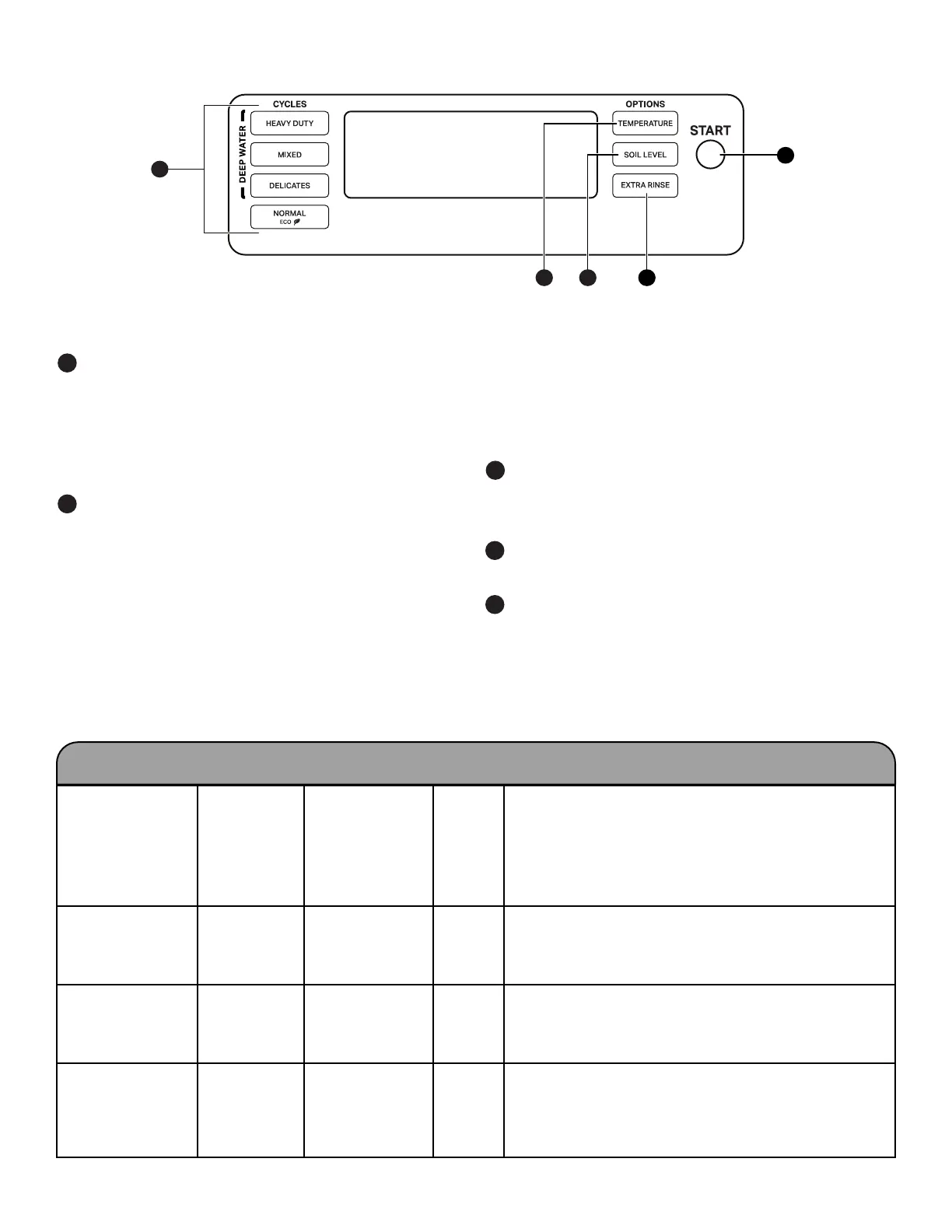 CYCLES

DEEP WATER

HEAVY DUTY

MIXED

DELICATES

NORMAL
ECO

OPTIONS

TEMPERATURE

SOIL LEVEL

EXTRA RINSE

START