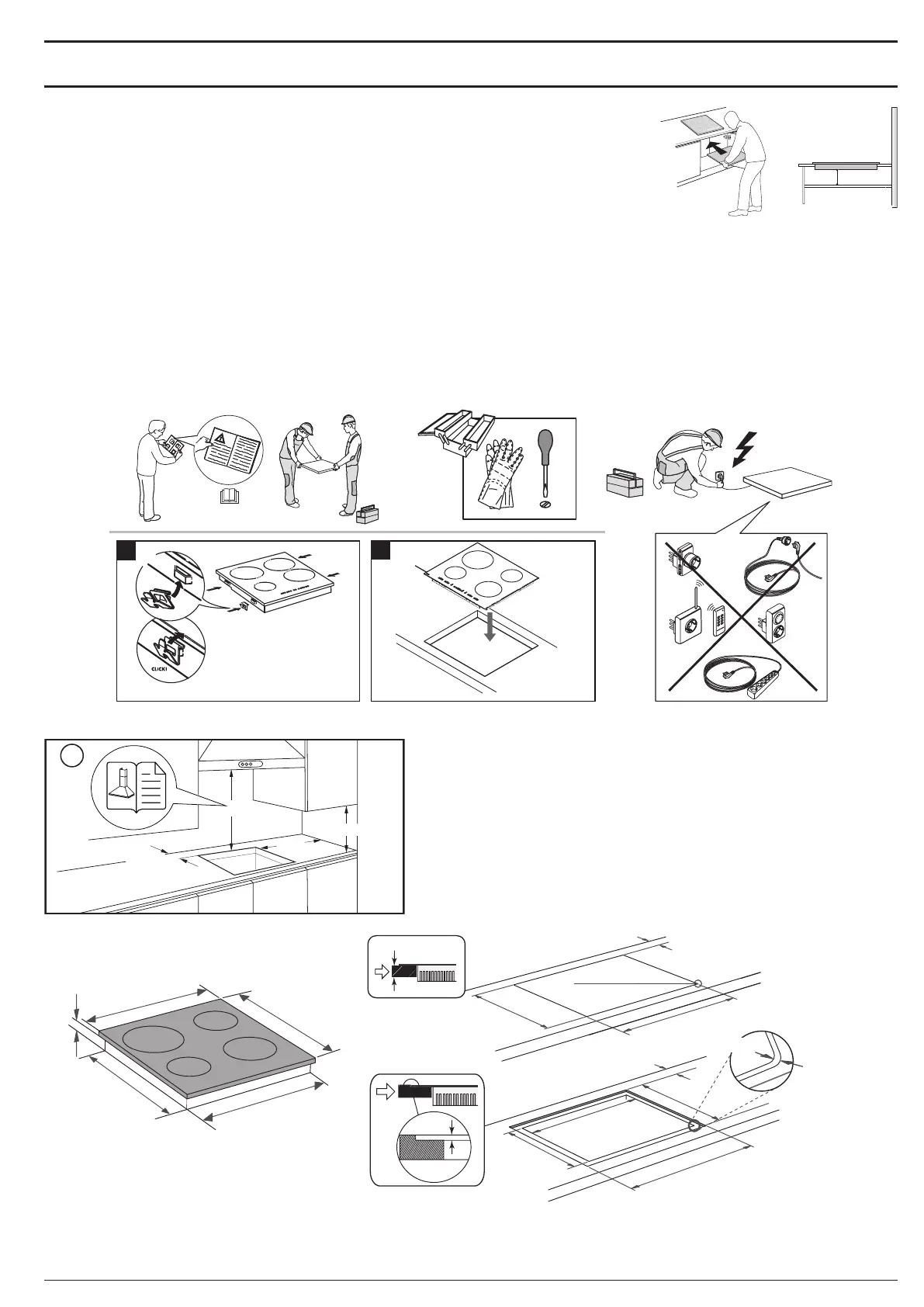 CLICK!