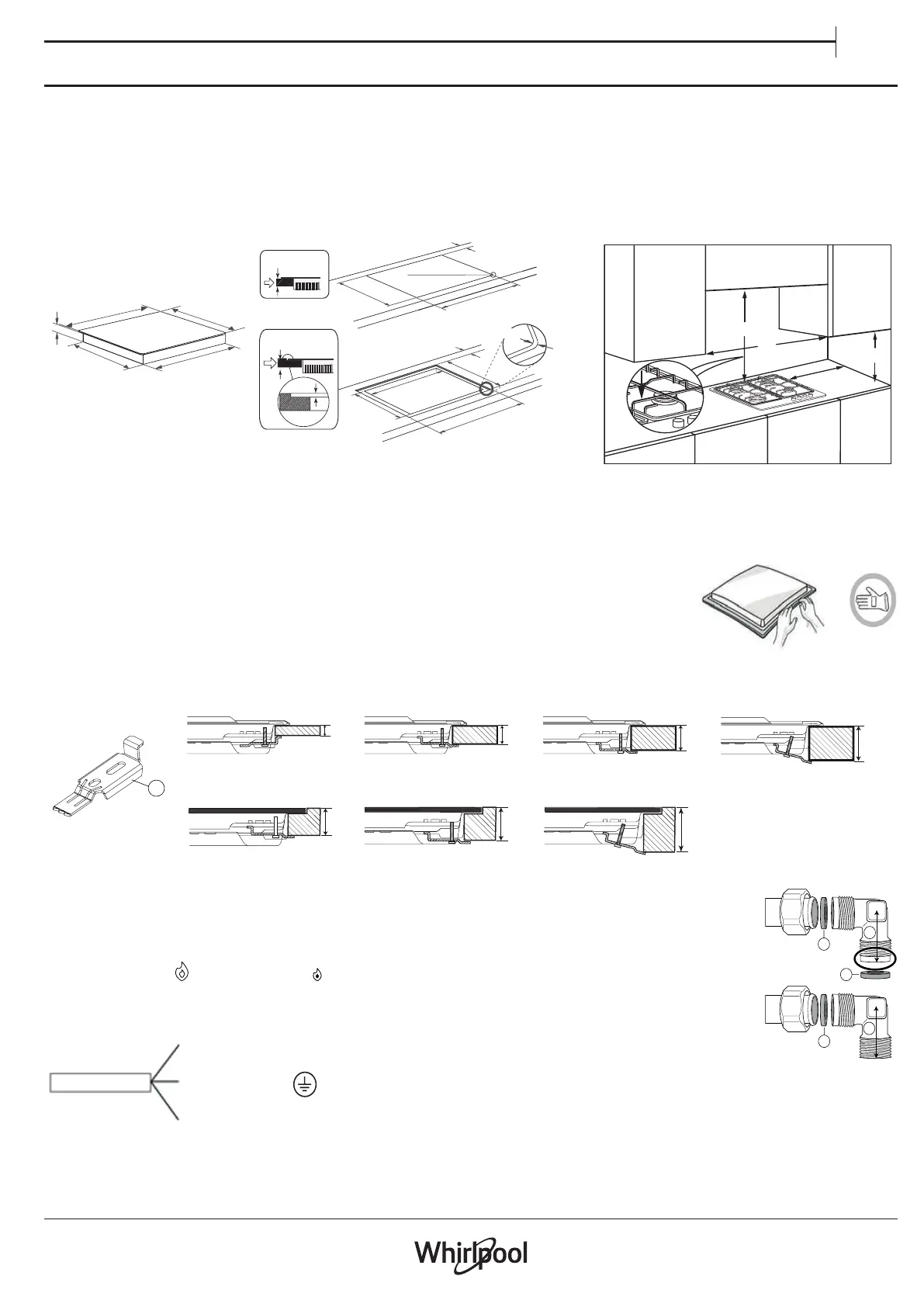 Whirlpool