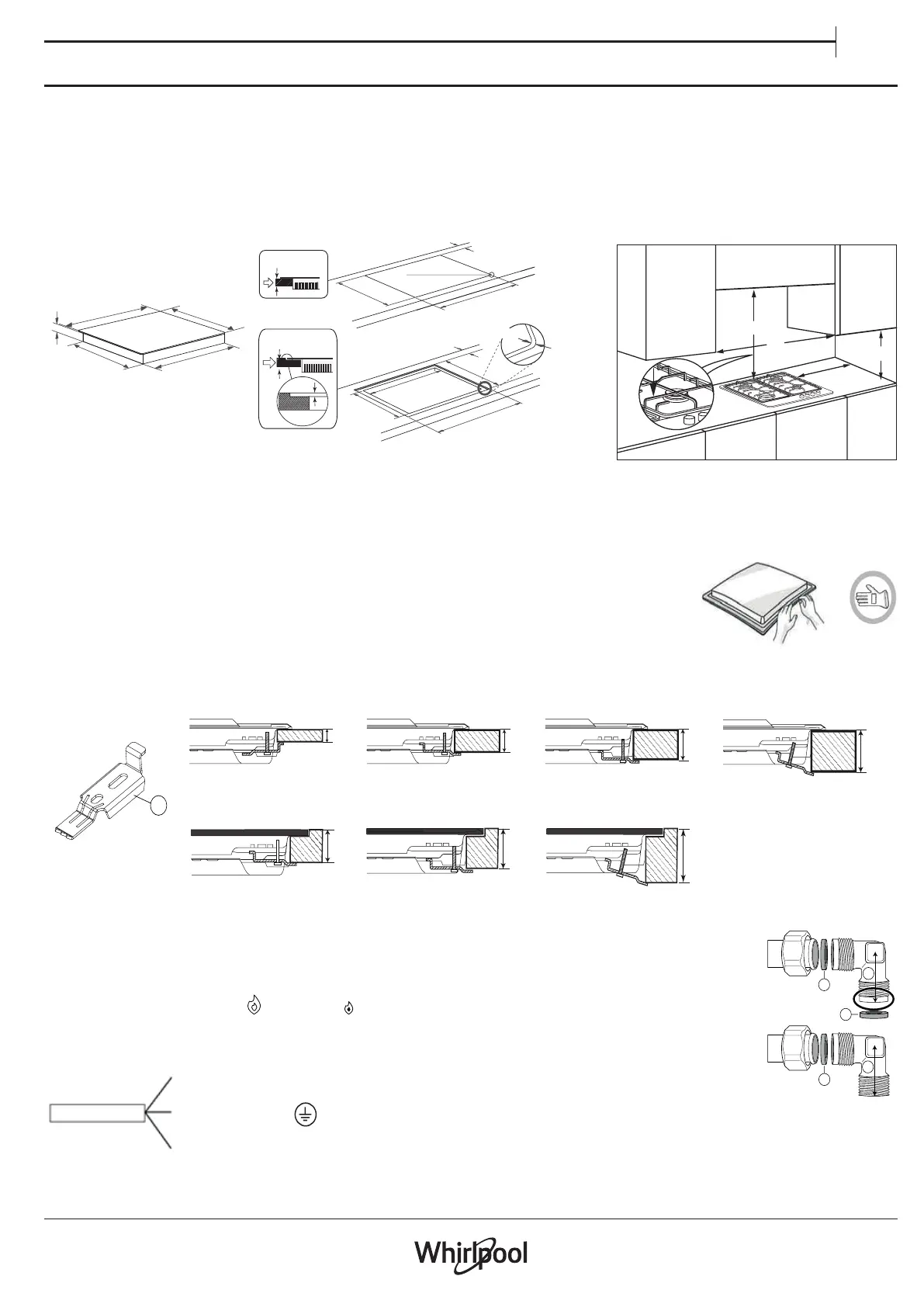 Whirlpool