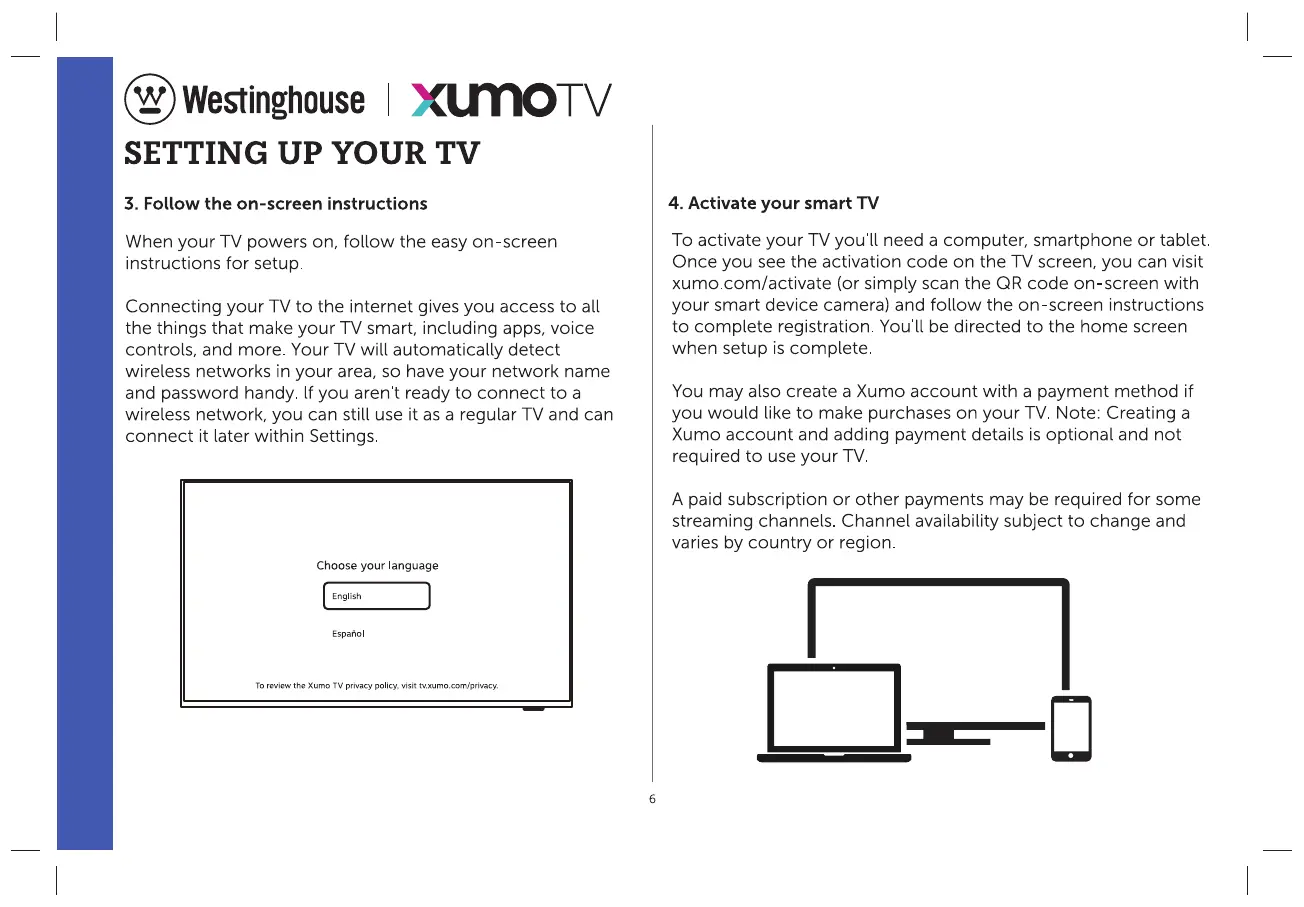 Westinghouse | XUMOTV

SETTING UP YOUR TV

3. Follow the on-screen instructions

When your TV powers on, follow the easy on-screen instructions for setup.

Connecting your TV to the internet gives you access to all the things that make your TV smart, including apps, voice controls, and more. Your TV will automatically detect wireless networks in your area, so have your network name and password handy. If you aren't ready to connect to a wireless network, you can still use it as a regular TV and can connect it later within Settings.

Choose your language

English

Español

To review the Xumo TV privacy policy, visit tv.xumo.com/privacy.

4. Activate your smart TV

To activate your TV you'll need a computer, smartphone or tablet. Once you see the activation code on the TV screen, you can visit xumo.com/activate (or simply scan the QR code on-screen with your smart device camera) and follow the on-screen instructions to complete registration. You'll be directed to the home screen when setup is complete.

You may also create a Xumo account with a payment method if you would like to make purchases on your TV. Note: Creating a Xumo account and adding payment details is optional and not required to use your TV.

A paid subscription or other payments may be required for some streaming channels. Channel availability subject to change and varies by country or region.

6