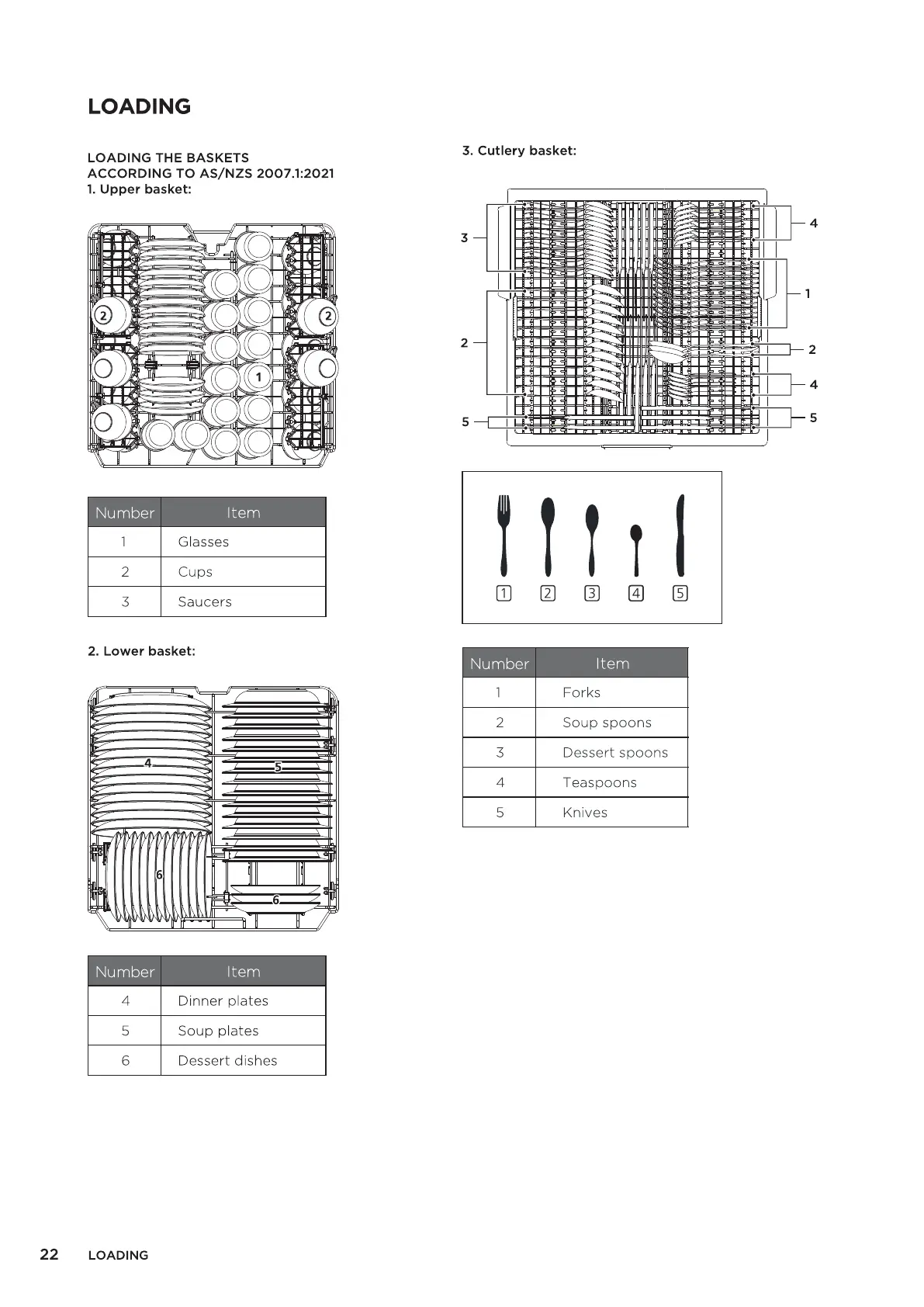 LOADING

LOADING THE BASKETS ACCORDING TO AS/NZS 2007.1:2021
1. Upper basket:

2
2
1

| Number | Item |
|---|---|
| 1 | Glasses |
| 2 | Cups |
| 3 | Saucers |

2. Lower basket:

4
5
6
6

| Number | Item |
|---|---|
| 4 | Dinner plates |
| 5 | Soup plates |
| 6 | Dessert dishes |

3. Cutlery basket:

3
2
5
4
1
2
4
5

1 2 3 4 5

| Number | Item |
|---|---|
| 1 | Forks |
| 2 | Soup spoons |
| 3 | Dessert spoons |
| 4 | Teaspoons |
| 5 | Knives |

22 LOADING