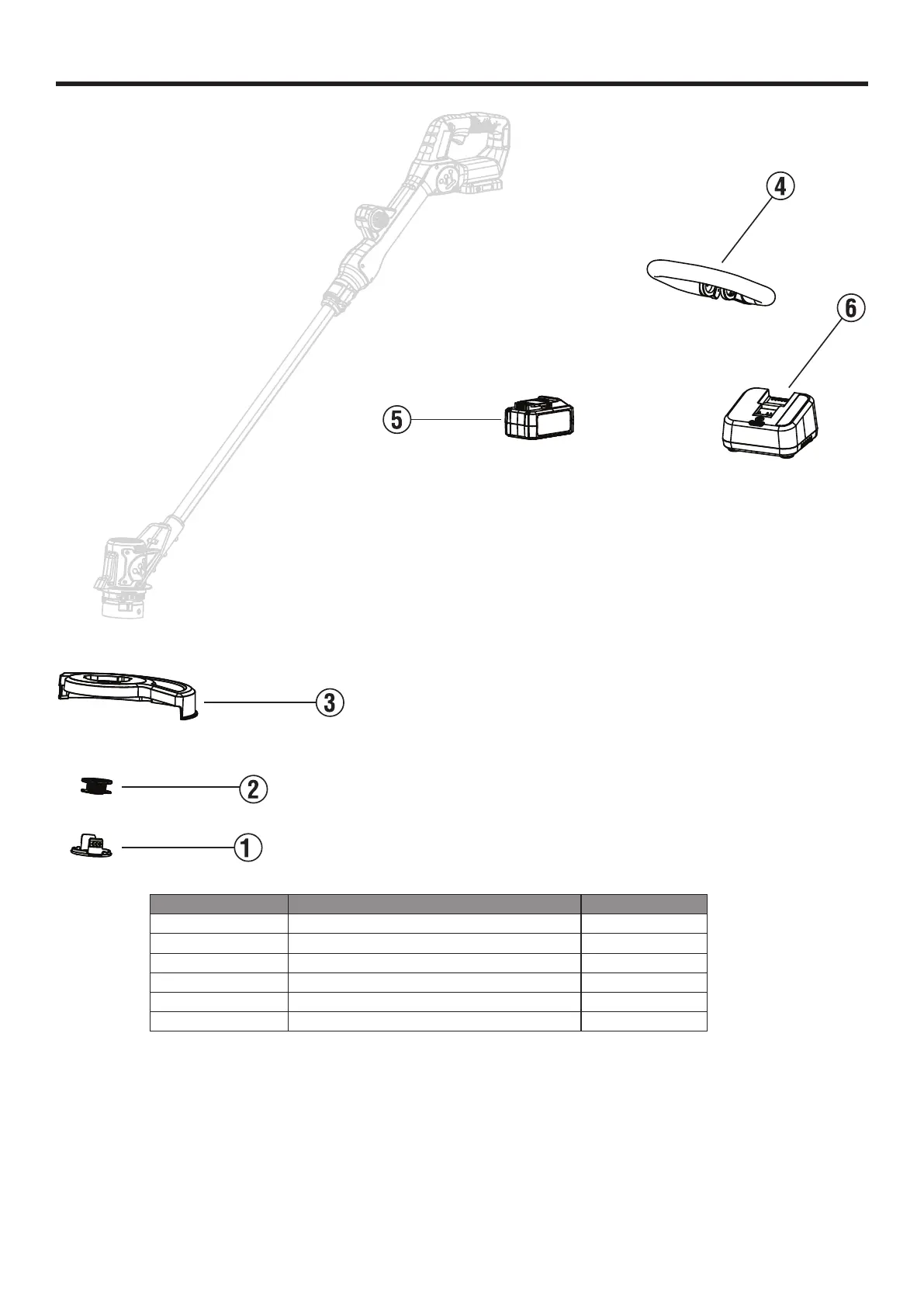 ④

⑥

⑤

③

②

①