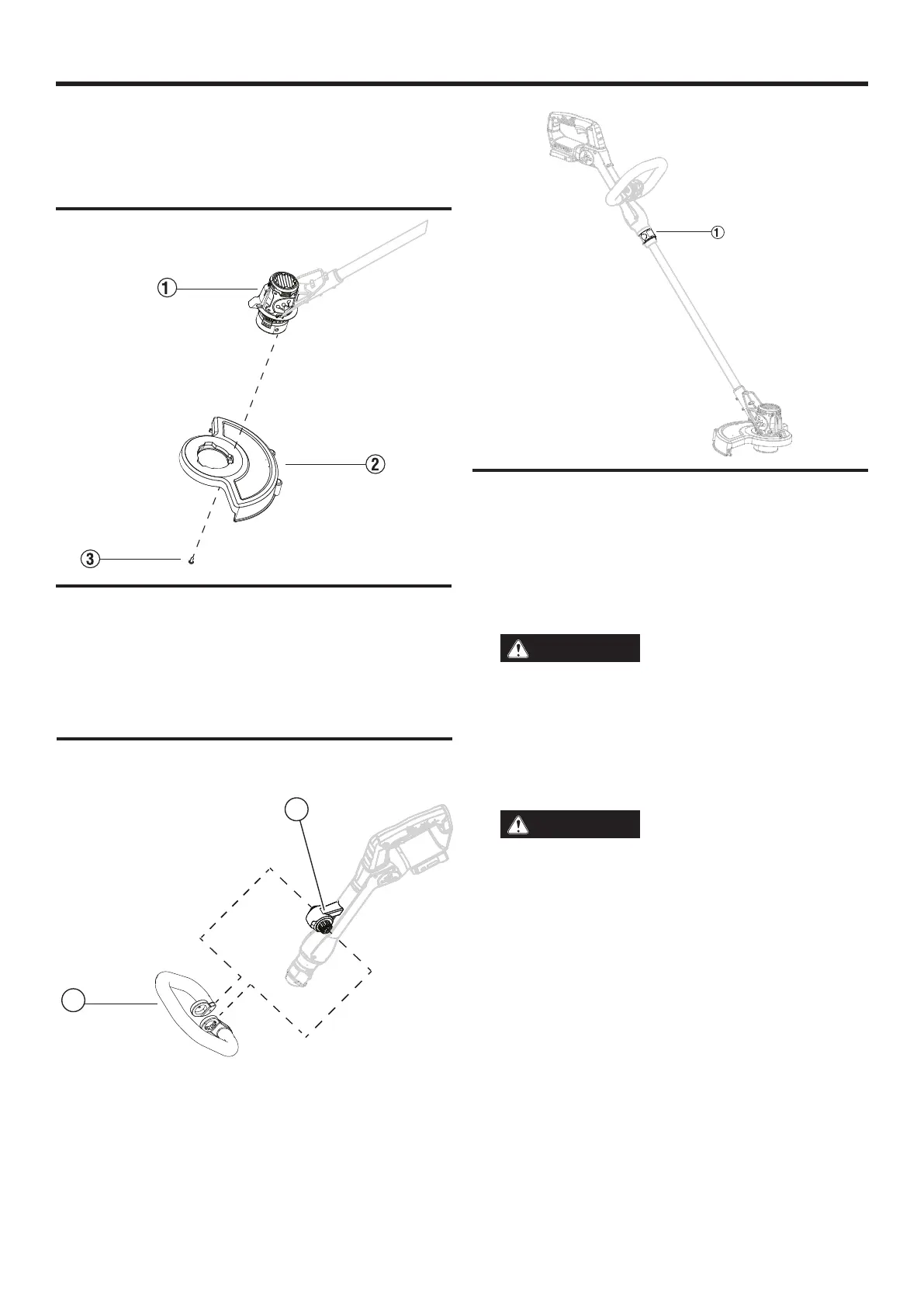 ①

②

③

①