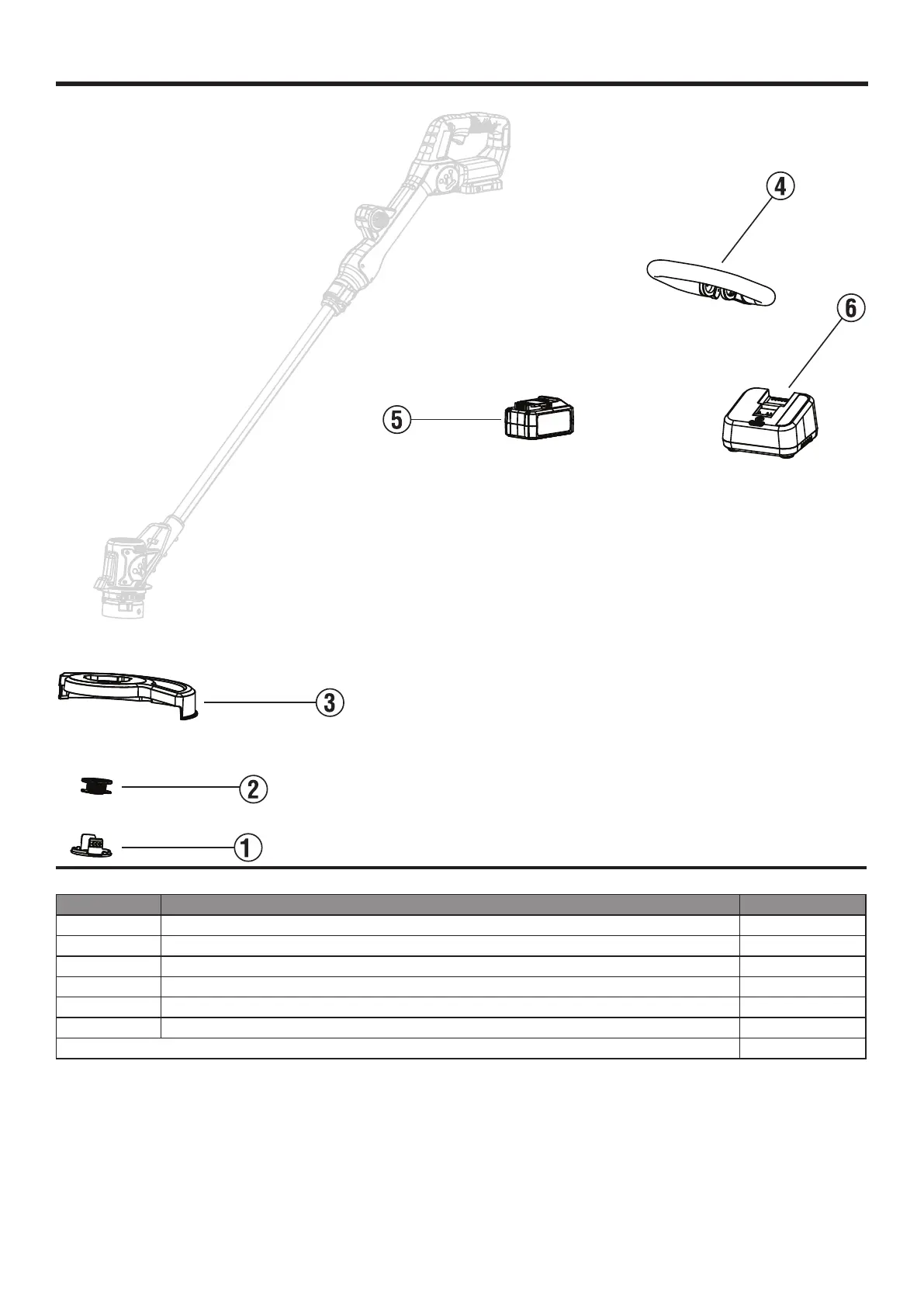 ④

⑥

⑤

③

②

①