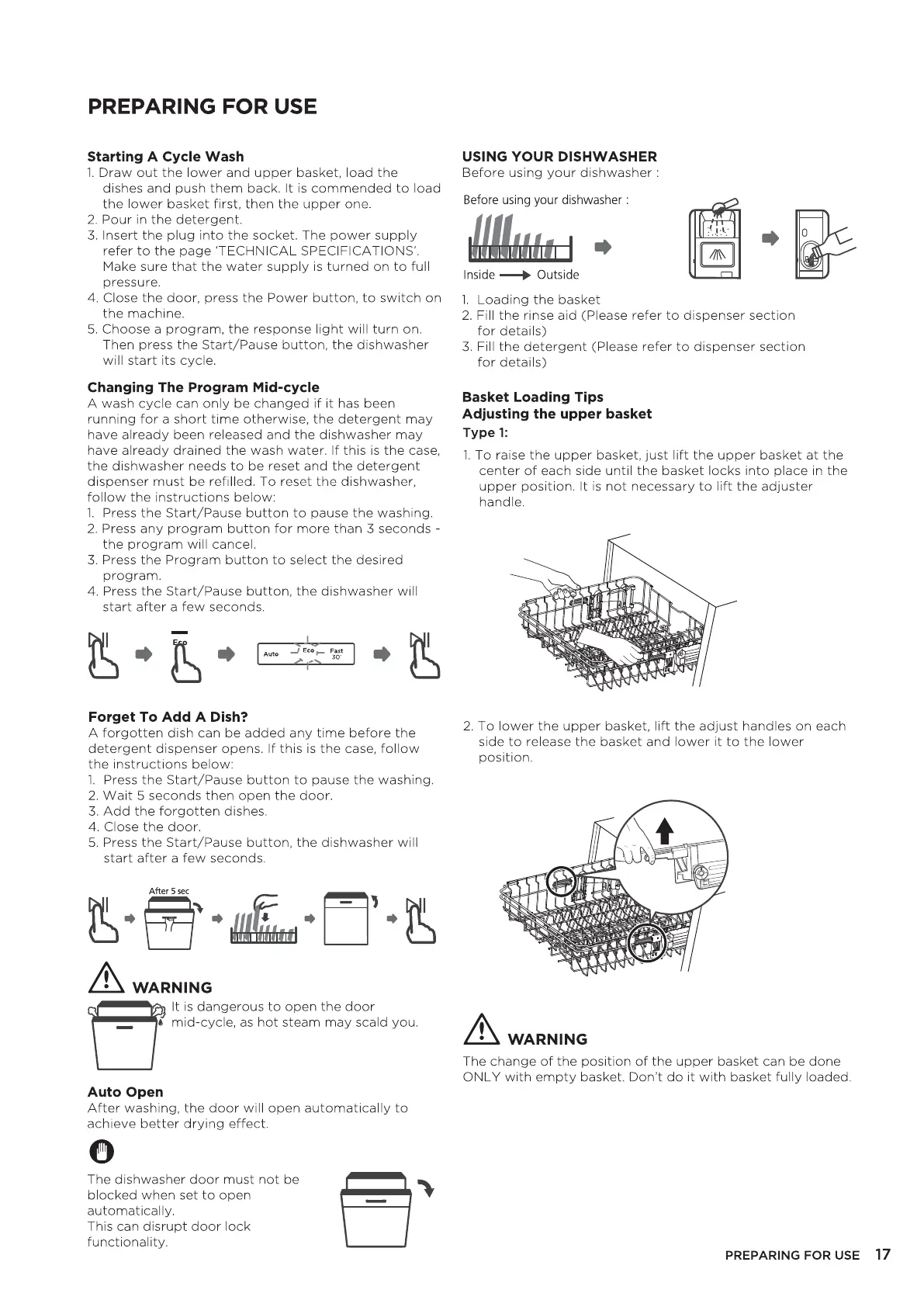 PREPARING FOR USE

Starting A Cycle Wash
1. Draw out the lower and upper basket, load the dishes and push them back. It is commended to load the lower basket first, then the upper one.
2. Pour in the detergent.
3. Insert the plug into the socket. The power supply refer to the page 'TECHNICAL SPECIFICATIONS'. Make sure that the water supply is turned on to full pressure.
4. Close the door, press the Power button, to switch on the machine.
5. Choose a program, the response light will turn on. Then press the Start/Pause button, the dishwasher will start its cycle.

Changing The Program Mid-cycle
A wash cycle can only be changed if it has been running for a short time otherwise, the detergent may have already been released and the dishwasher may have already drained the wash water. If this is the case, the dishwasher needs to be reset and the detergent dispenser must be refilled. To reset the dishwasher, follow the instructions below:
1. Press the Start/Pause button to pause the washing.
2. Press any program button for more than 3 seconds - the program will cancel.
3. Press the Program button to select the desired program.
4. Press the Start/Pause button, the dishwasher will start after a few seconds.

Eco
Auto Eco Fast 30'

Forget To Add A Dish?
A forgotten dish can be added any time before the detergent dispenser opens. If this is the case, follow the instructions below:
1. Press the Start/Pause button to pause the washing.
2. Wait 5 seconds then open the door.
3. Add the forgotten dishes.
4. Close the door.
5. Press the Start/Pause button, the dishwasher will start after a few seconds.

After 5 sec

WARNING
It is dangerous to open the door mid-cycle, as hot steam may scald you.

Auto Open
After washing, the door will open automatically to achieve better drying effect.

The dishwasher door must not be blocked when set to open automatically.
This can disrupt door lock functionality.

USING YOUR DISHWASHER
Before using your dishwasher :

Before using your dishwasher :

Inside Outside

1. Loading the basket
2. Fill the rinse aid (Please refer to dispenser section for details)
3. Fill the detergent (Please refer to dispenser section for details)

Basket Loading Tips
Adjusting the upper basket
Type 1:
1. To raise the upper basket, just lift the upper basket at the center of each side until the basket locks into place in the upper position. It is not necessary to lift the adjuster handle.

2. To lower the upper basket, lift the adjust handles on each side to release the basket and lower it to the lower position.

WARNING
The change of the position of the upper basket can be done ONLY with empty basket. Don't do it with basket fully loaded.

PREPARING FOR USE 17