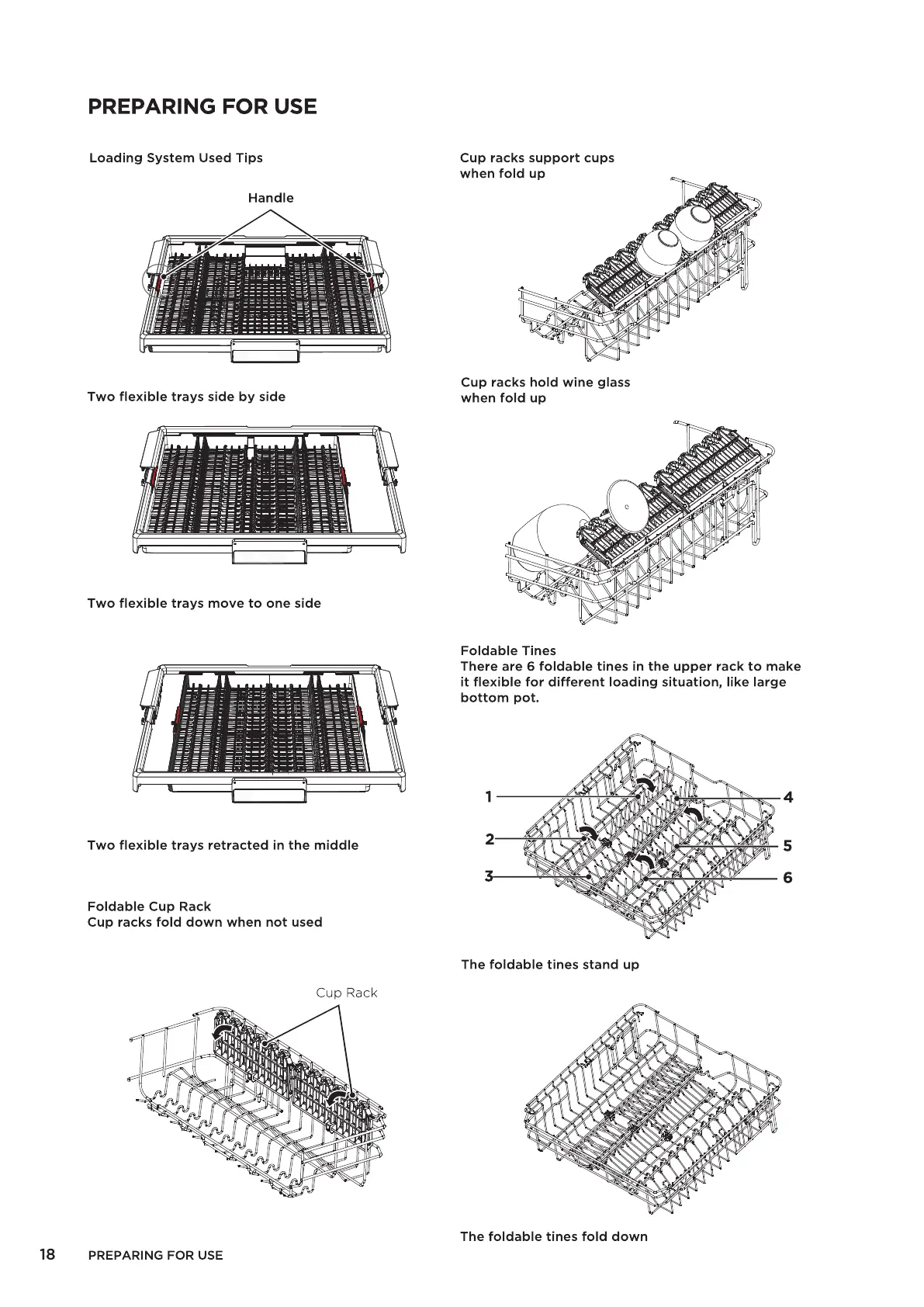 PREPARING FOR USE

Loading System Used Tips

Handle

Two flexible trays side by side

Two flexible trays move to one side

Two flexible trays retracted in the middle

Foldable Cup Rack
Cup racks fold down when not used

Cup Rack

Cup racks support cups when fold up

Cup racks hold wine glass when fold up

Foldable Tines
There are 6 foldable tines in the upper rack to make it flexible for different loading situation, like large bottom pot.

1
2
3
4
5
6

The foldable tines stand up

The foldable tines fold down

18 PREPARING FOR USE