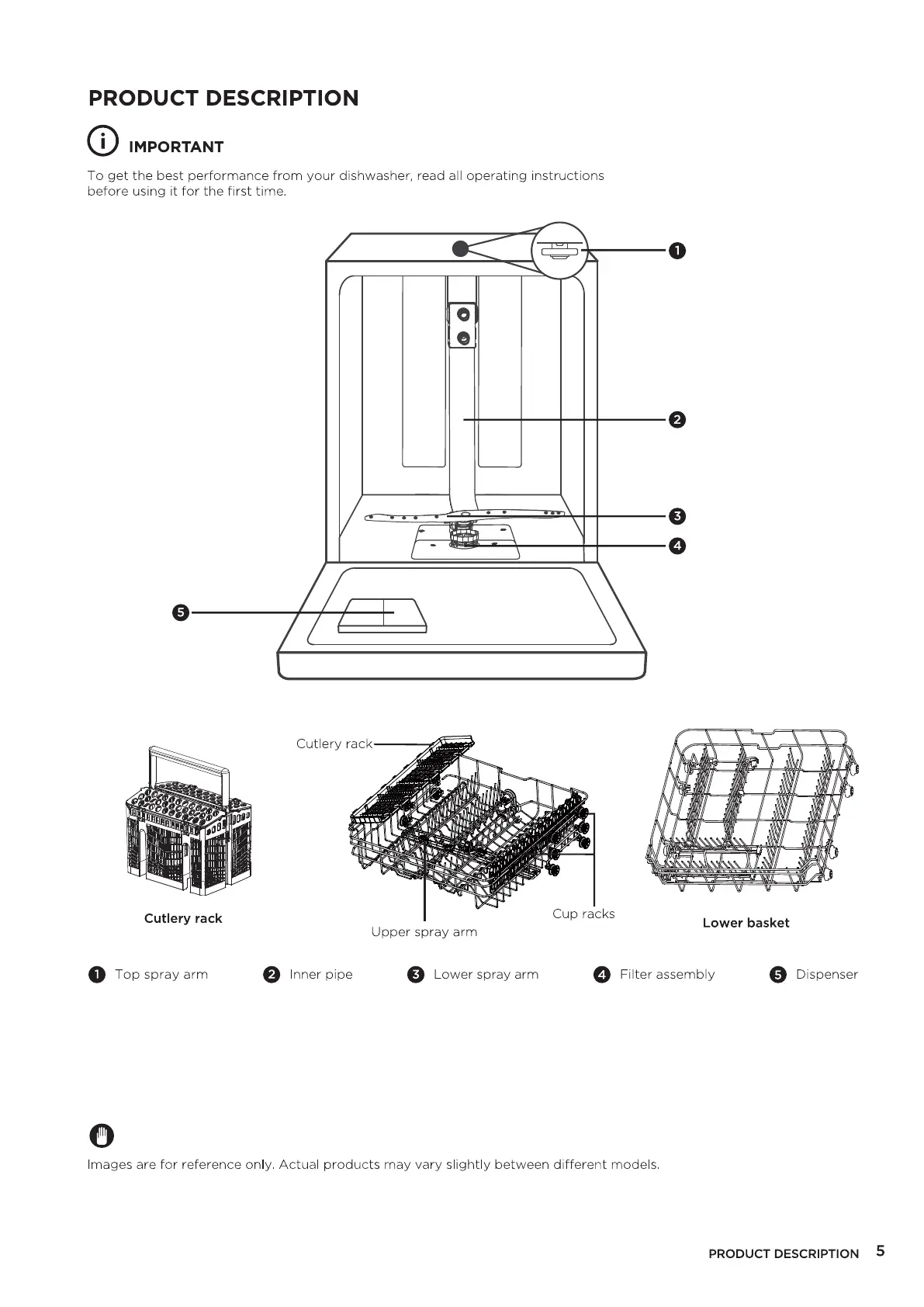 PRODUCT DESCRIPTION

IMPORTANT

To get the best performance from your dishwasher, read all operating instructions before using it for the first time.

1

2

3

4

5

Cutlery rack

Cutlery rack

Upper spray arm

Cup racks

Lower basket

1 Top spray arm
2 Inner pipe
3 Lower spray arm
4 Filter assembly
5 Dispenser

Images are for reference only. Actual products may vary slightly between different models.

PRODUCT DESCRIPTION 5