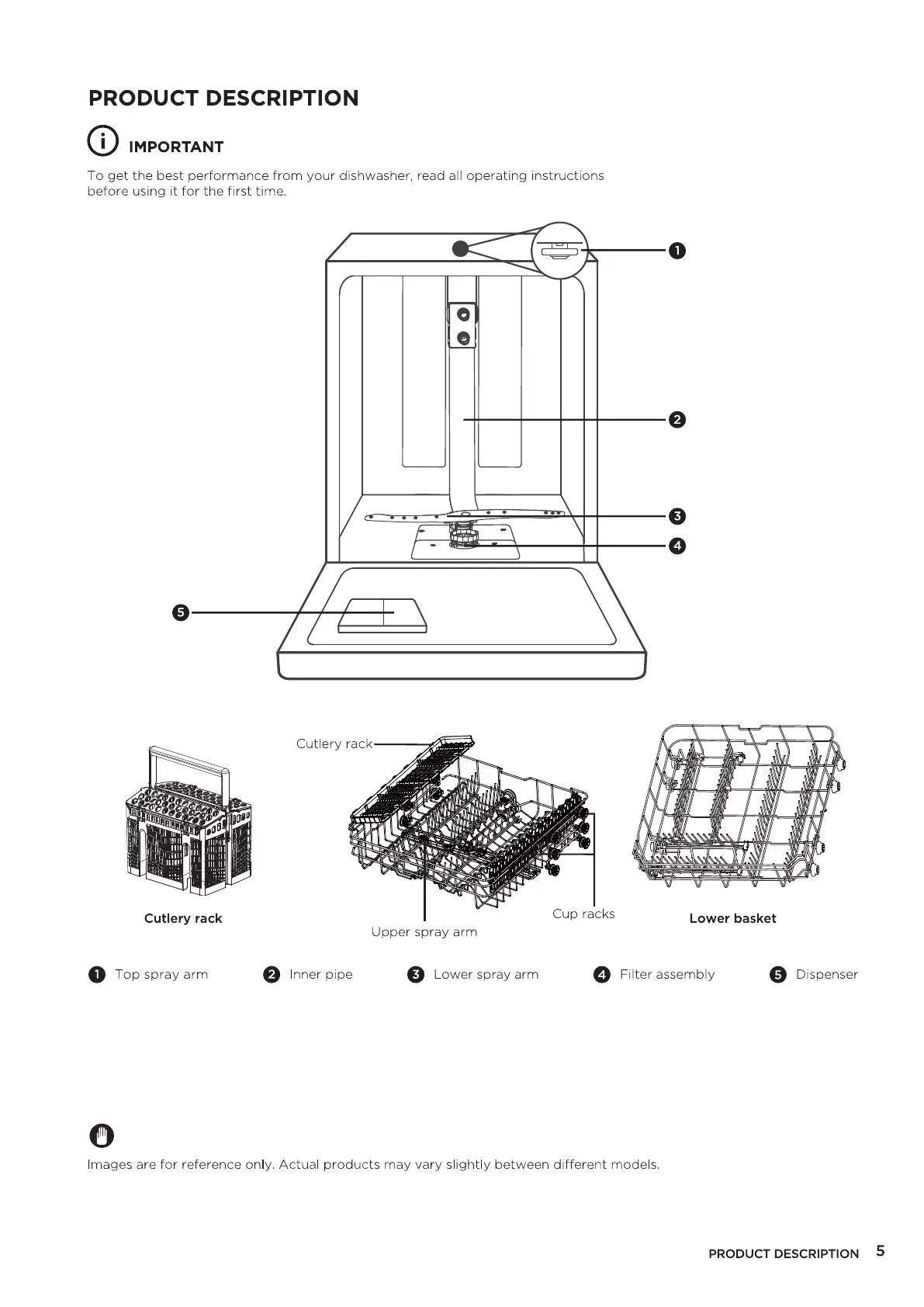 PRODUCT DESCRIPTION

IMPORTANT

To get the best performance from your dishwasher, read all operating instructions before using it for the first time.

1

2

3

4

5

Cutlery rack

Cutlery rack

Upper spray arm

Cup racks

Lower basket

1 Top spray arm 2 Inner pipe 3 Lower spray arm 4 Filter assembly 5 Dispenser

Images are for reference only. Actual products may vary slightly between different models.

PRODUCT DESCRIPTION 5