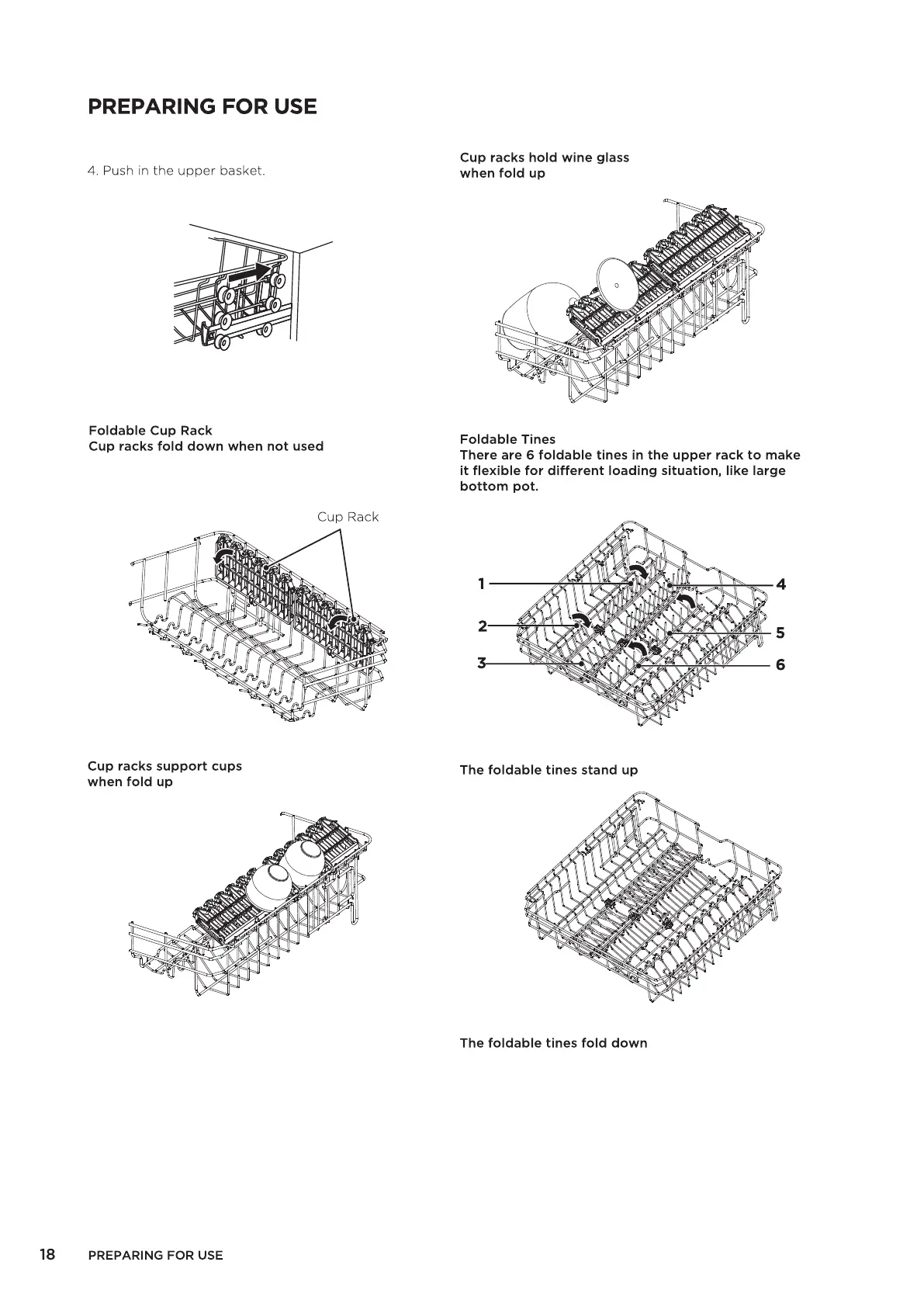 PREPARING FOR USE

4. Push in the upper basket.

Foldable Cup Rack
Cup racks fold down when not used

Cup Rack

Cup racks support cups when fold up

Cup racks hold wine glass when fold up

Foldable Tines
There are 6 foldable tines in the upper rack to make it flexible for different loading situation, like large bottom pot.

1
2
3
4
5
6

The foldable tines stand up

The foldable tines fold down

18 PREPARING FOR USE