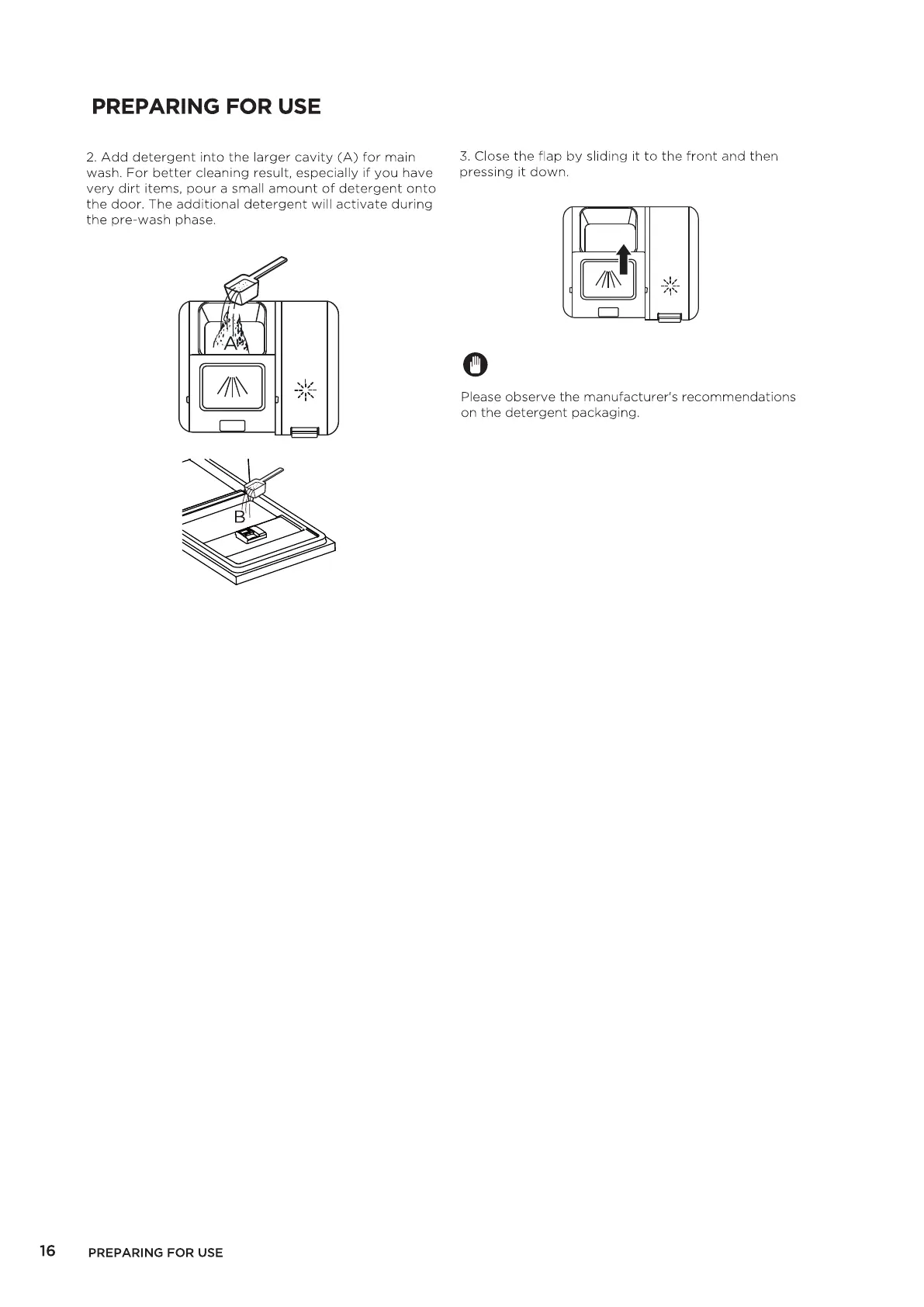 PREPARING FOR USE

2. Add detergent into the larger cavity (A) for main wash. For better cleaning result, especially if you have very dirt items, pour a small amount of detergent onto the door. The additional detergent will activate during the pre-wash phase.

A

B

3. Close the flap by sliding it to the front and then pressing it down.

Please observe the manufacturer's recommendations on the detergent packaging.

16 PREPARING FOR USE