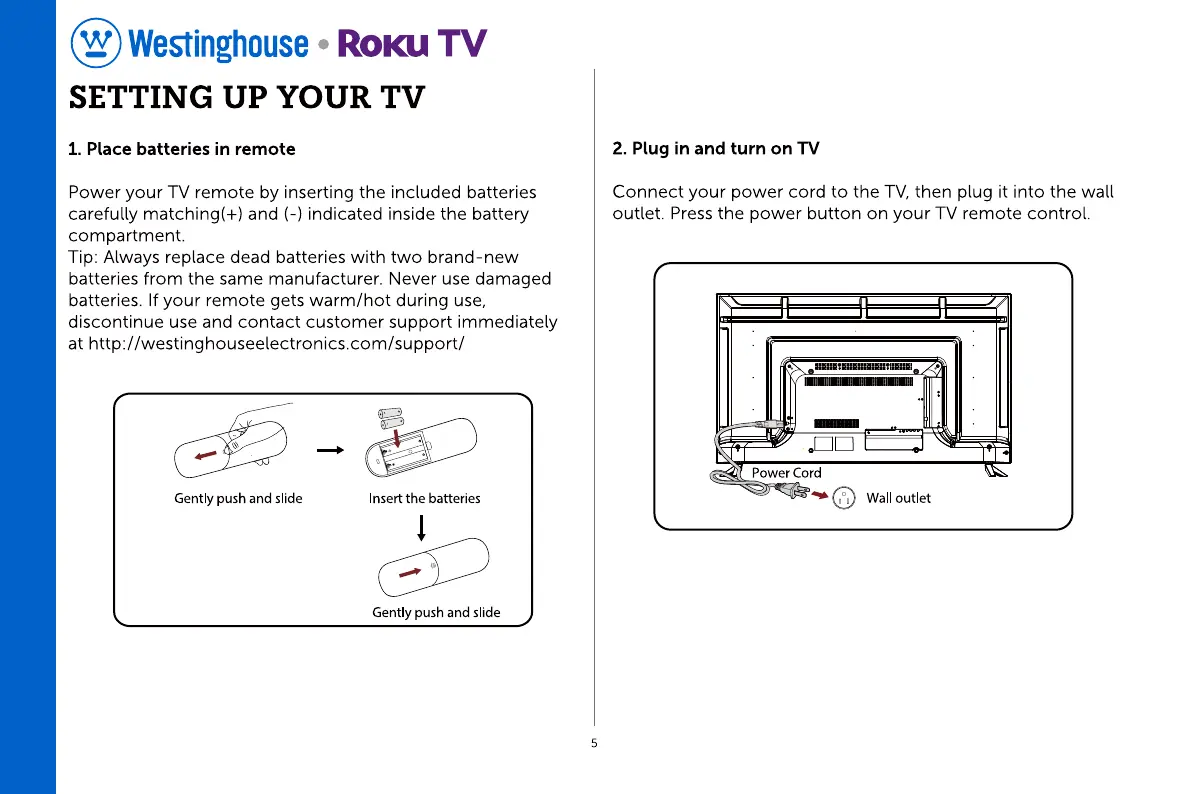 Westinghouse • Roku TV

SETTING UP YOUR TV

1. Place batteries in remote

Power your TV remote by inserting the included batteries carefully matching(+) and (-) indicated inside the battery compartment.
Tip: Always replace dead batteries with two brand-new batteries from the same manufacturer. Never use damaged batteries. If your remote gets warm/hot during use, discontinue use and contact customer support immediately at http://westinghouseelectronics.com/support/

Gently push and slide

Insert the batteries

Gently push and slide

2. Plug in and turn on TV

Connect your power cord to the TV, then plug it into the wall outlet. Press the power button on your TV remote control.

Power Cord

Wall outlet

5