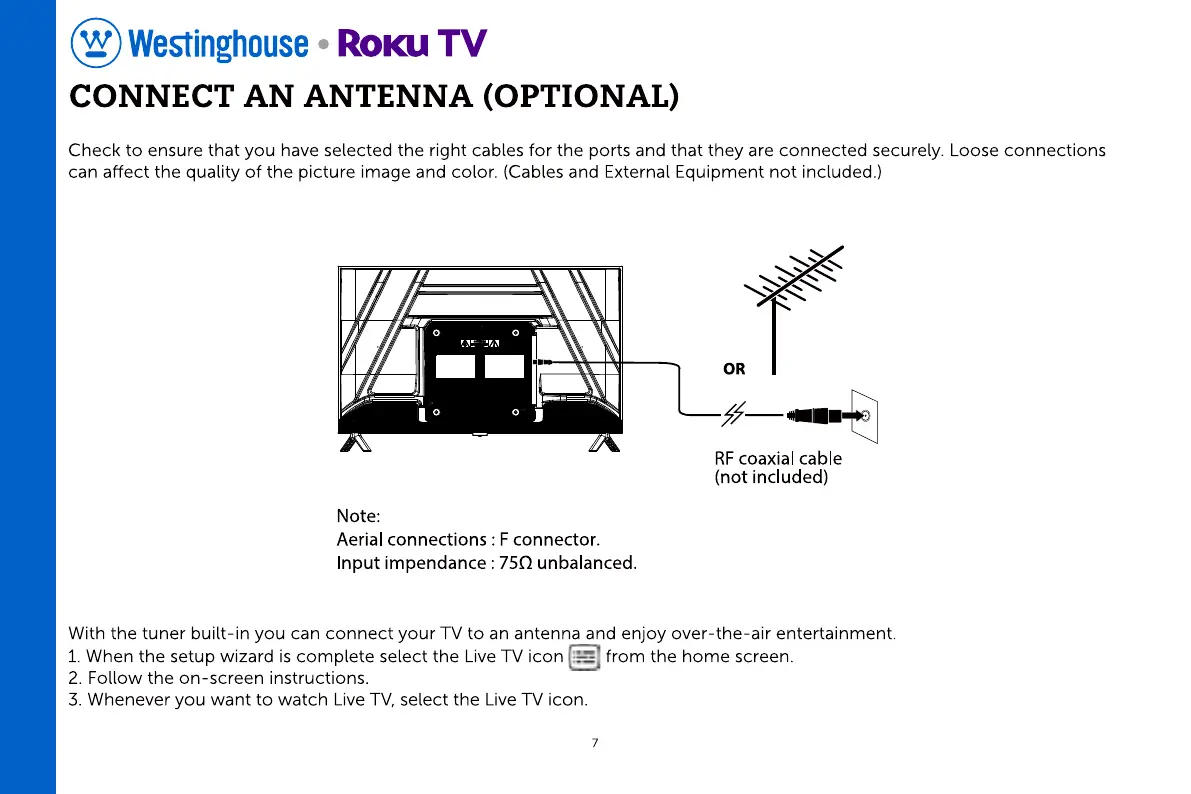 Westinghouse • Roku TV

CONNECT AN ANTENNA (OPTIONAL)

Check to ensure that you have selected the right cables for the ports and that they are connected securely. Loose connections can affect the quality of the picture image and color. (Cables and External Equipment not included.)

OR

RF coaxial cable (not included)

Note:
Aerial connections : F connector.
Input impendance : 75Ω unbalanced.

With the tuner built-in you can connect your TV to an antenna and enjoy over-the-air entertainment.
1. When the setup wizard is complete select the Live TV icon from the home screen.
2. Follow the on-screen instructions.
3. Whenever you want to watch Live TV, select the Live TV icon.

7